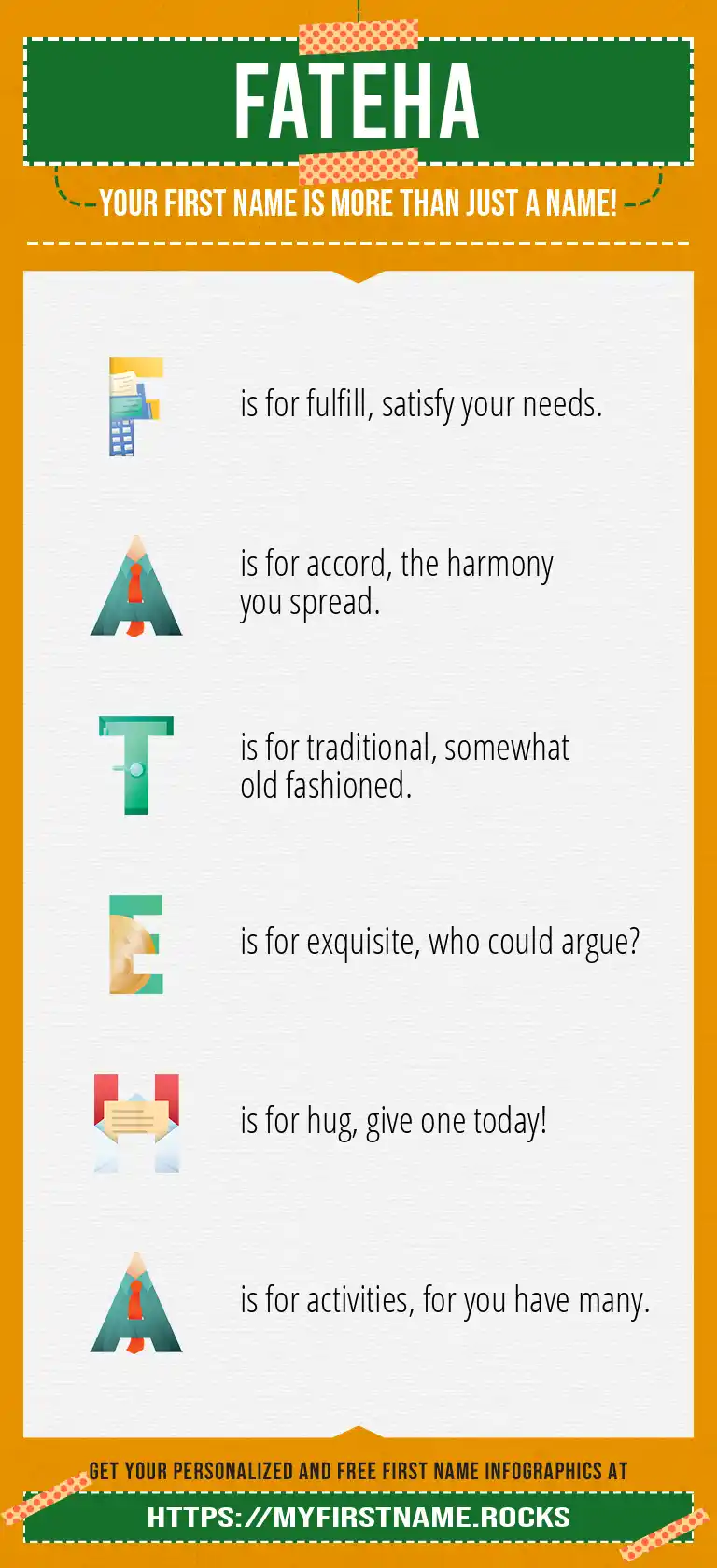 FATEHA

YOUR FIRST NAME IS MORE THAN JUST A NAME!

F is for fulfill, satisfy your needs.

A is for accord, the harmony you spread.

T is for traditional, somewhat old fashioned.

E is for exquisite, who could argue?

H is for hug, give one today!

A is for activities, for you have many.

GET YOUR PERSONALIZED AND FREE FIRST NAME INFOGRAPHICS AT

HTTPS://MYFIRSTNAME.ROCKS