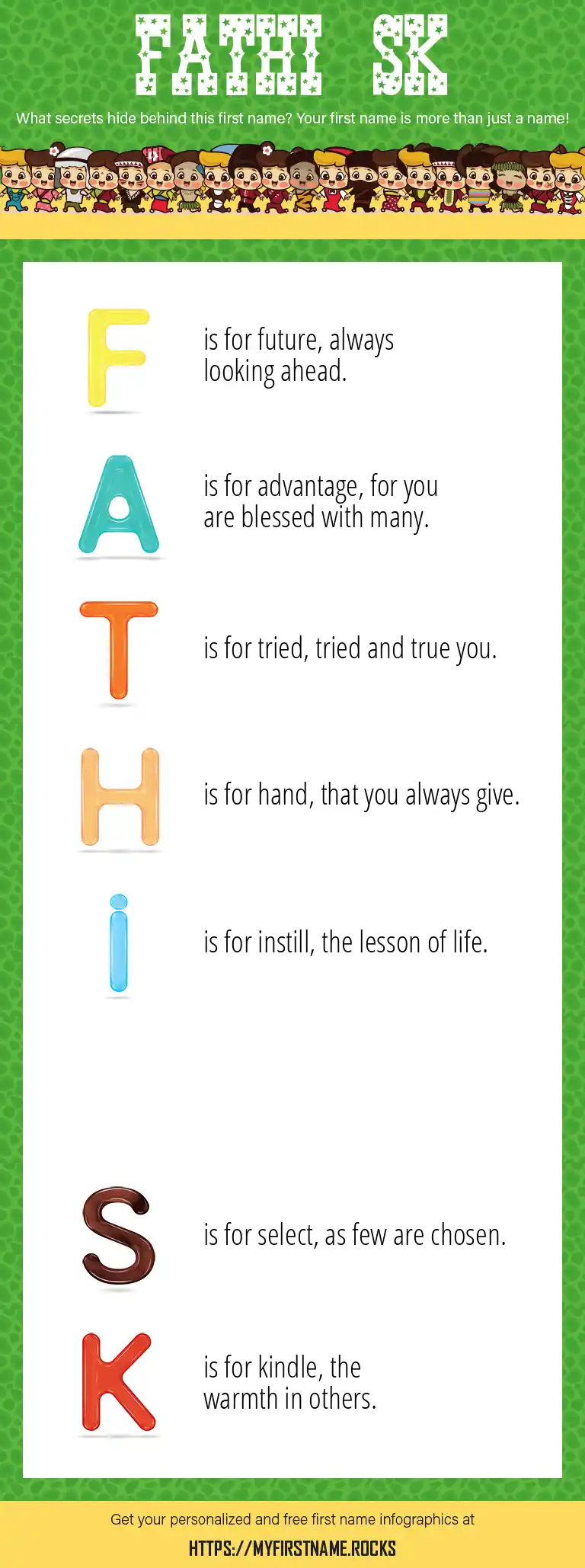 FATHI SK

What secrets hide behind this first name? Your first name is more than just a name!

F is for future, always looking ahead.

A is for advantage, for you are blessed with many.

T is for tried, tried and true you.

H is for hand, that you always give.

i is for instill, the lesson of life.

S is for select, as few are chosen.

K is for kindle, the warmth in others.

Get your personalized and free first name infographics at

HTTPS://MYFIRSTNAME.ROCKS