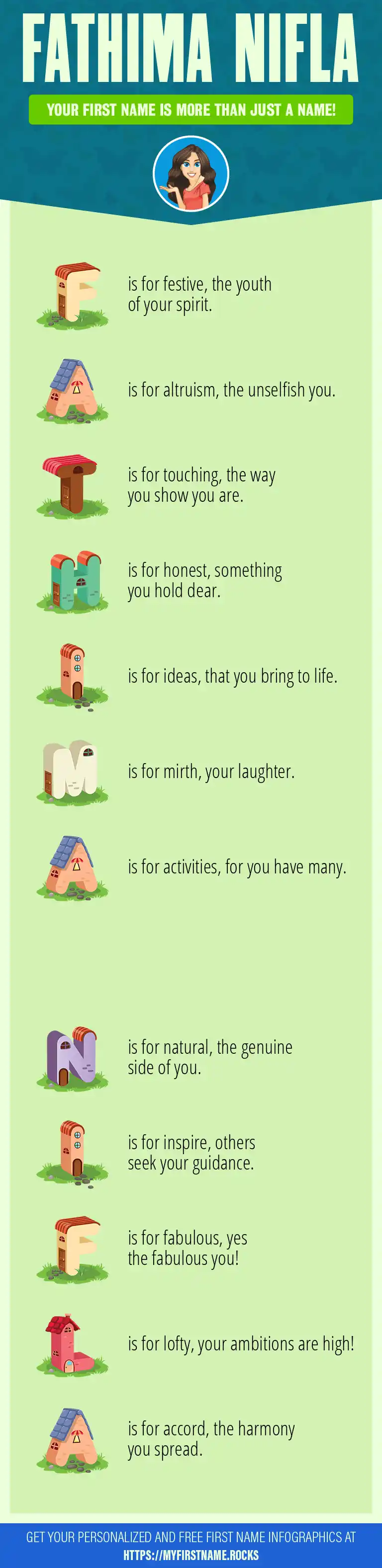 FATHIMA NIFLA

YOUR FIRST NAME IS MORE THAN JUST A NAME!

F is for festive, the youth of your spirit.

A is for altruism, the unselfish you.

T is for touching, the way you show you are.

H is for honest, something you hold dear.

I is for ideas, that you bring to life.

M is for mirth, your laughter.

A is for activities, for you have many.

N is for natural, the genuine side of you.

I is for inspire, others seek your guidance.

F is for fabulous, yes the fabulous you!

L is for lofty, your ambitions are high!

A is for accord, the harmony you spread.

GET YOUR PERSONALIZED AND FREE FIRST NAME INFOGRAPHICS AT HTTPS://MYFIRSTNAME.ROCKS