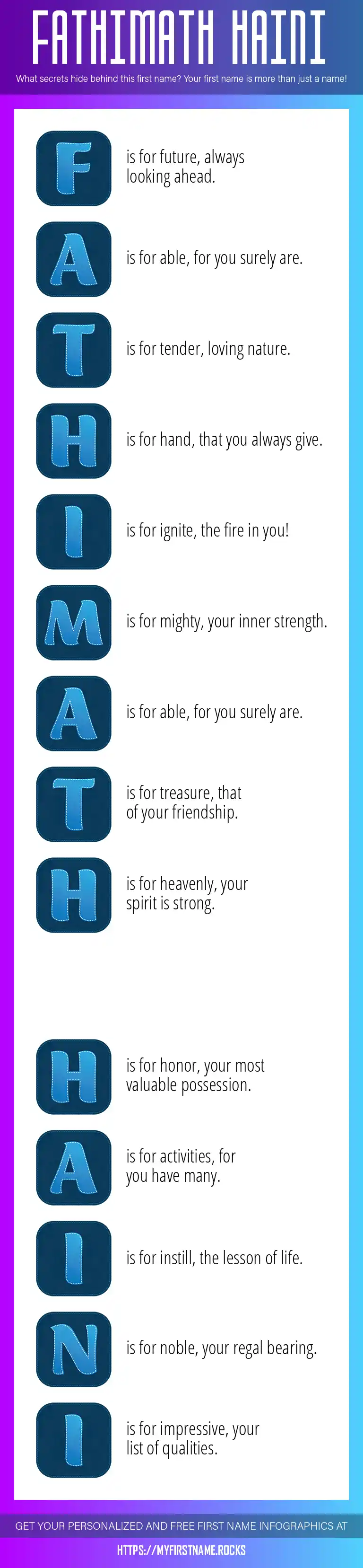 FATHIMATH HAINI

What secrets hide behind this first name? Your first name is more than just a name!

F is for future, always looking ahead.

A is for able, for you surely are.

T is for tender, loving nature.

H is for hand, that you always give.

I is for ignite, the fire in you!

M is for mighty, your inner strength.

A is for able, for you surely are.

T is for treasure, that of your friendship.

H is for heavenly, your spirit is strong.

H is for honor, your most valuable possession.

A is for activities, for you have many.

I is for instill, the lesson of life.

N is for noble, your regal bearing.

I is for impressive, your list of qualities.

GET YOUR PERSONALIZED AND FREE FIRST NAME INFOGRAPHICS AT

HTTPS://MYFIRSTNAME.ROCKS