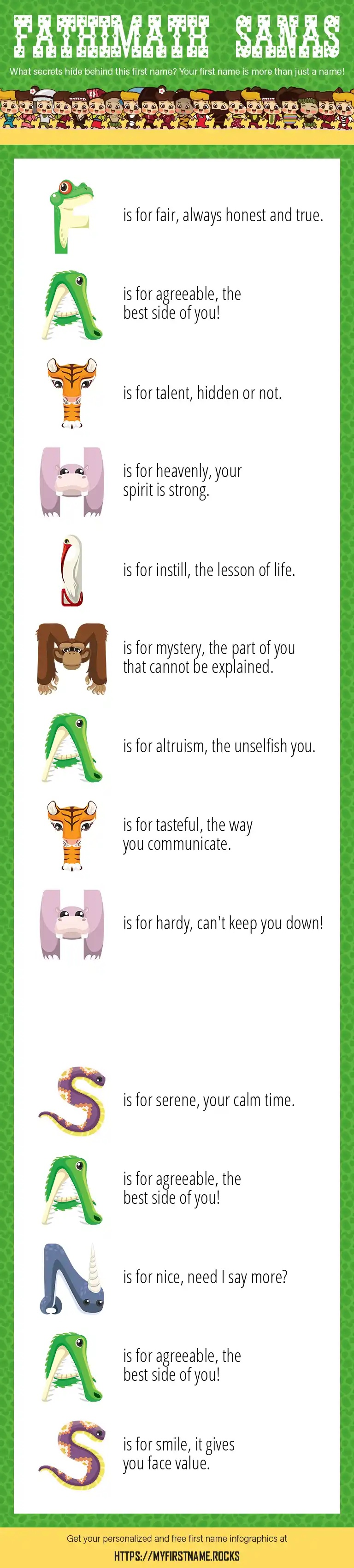 FATHIMATH SANAS

What secrets hide behind this first name? Your first name is more than just a name!

F is for fair, always honest and true.

A is for agreeable, the best side of you!

T is for talent, hidden or not.

H is for heavenly, your spirit is strong.

I is for instill, the lesson of life.

M is for mystery, the part of you that cannot be explained.

A is for altruism, the unselfish you.

T is for tasteful, the way you communicate.

H is for hardy, can't keep you down!

S is for serene, your calm time.

A is for agreeable, the best side of you!

N is for nice, need I say more?

A is for agreeable, the best side of you!

S is for smile, it gives you face value.

Get your personalized and free first name infographics at

HTTPS://MYFIRSTNAME.ROCKS