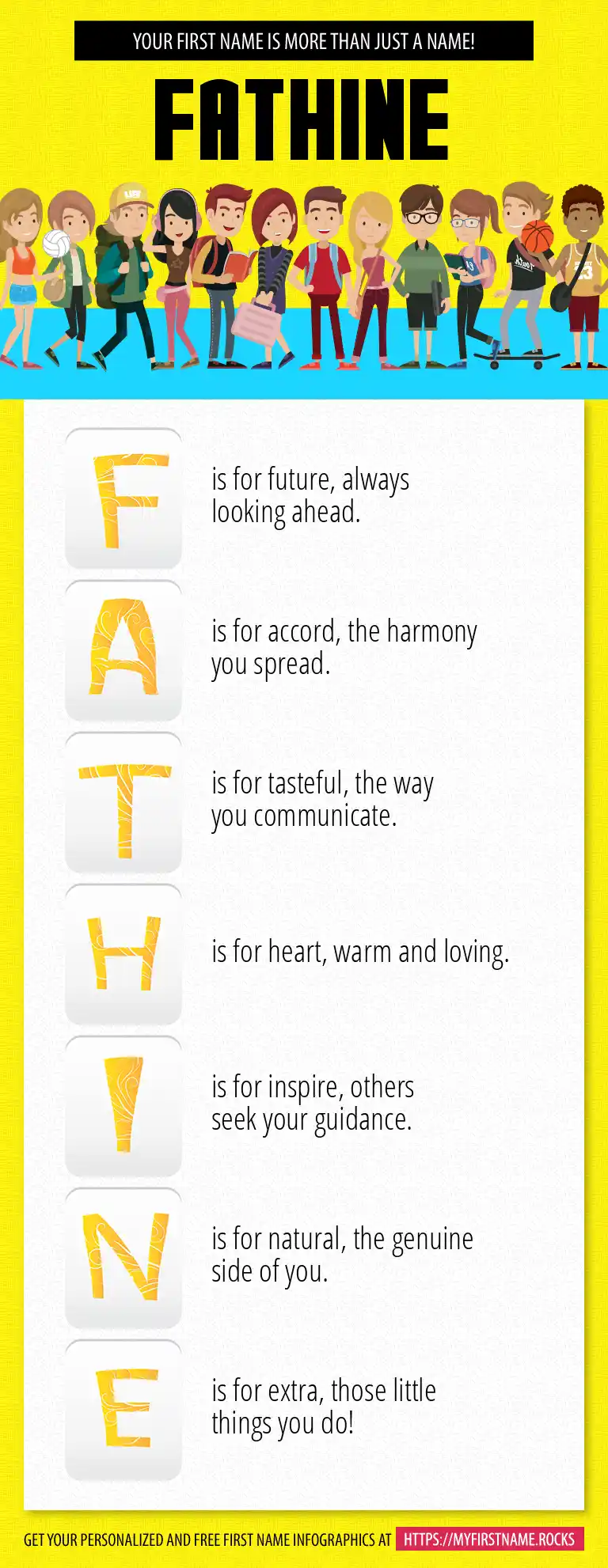 YOUR FIRST NAME IS MORE THAN JUST A NAME!

FATHINE

F is for future, always looking ahead.

A is for accord, the harmony you spread.

T is for tasteful, the way you communicate.

H is for heart, warm and loving.

I is for inspire, others seek your guidance.

N is for natural, the genuine side of you.

E is for extra, those little things you do!

GET YOUR PERSONALIZED AND FREE FIRST NAME INFOGRAPHICS AT HTTPS://MYFIRSTNAME.ROCKS