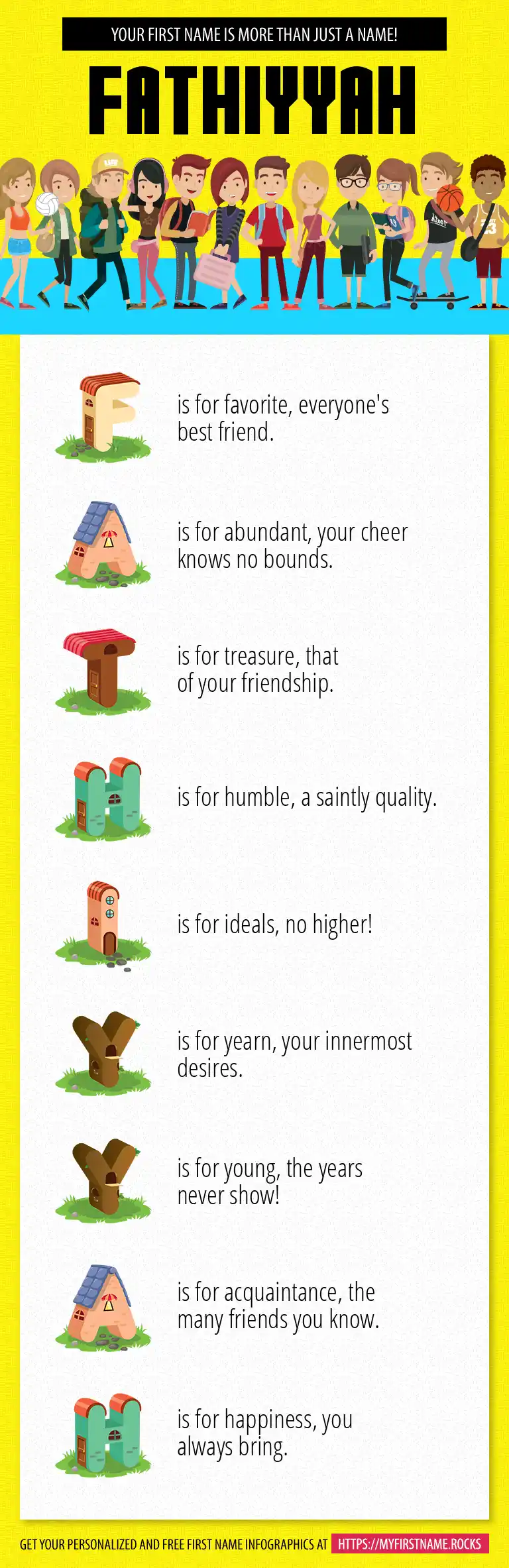 YOUR FIRST NAME IS MORE THAN JUST A NAME!

FATHIYYAH

F is for favorite, everyone's best friend.

A is for abundant, your cheer knows no bounds.

T is for treasure, that of your friendship.

H is for humble, a saintly quality.

I is for ideals, no higher!

Y is for yearn, your innermost desires.

Y is for young, the years never show!

A is for acquaintance, the many friends you know.

H is for happiness, you always bring.

GET YOUR PERSONALIZED AND FREE FIRST NAME INFOGRAPHICS AT HTTPS://MYFIRSTNAME.ROCKS