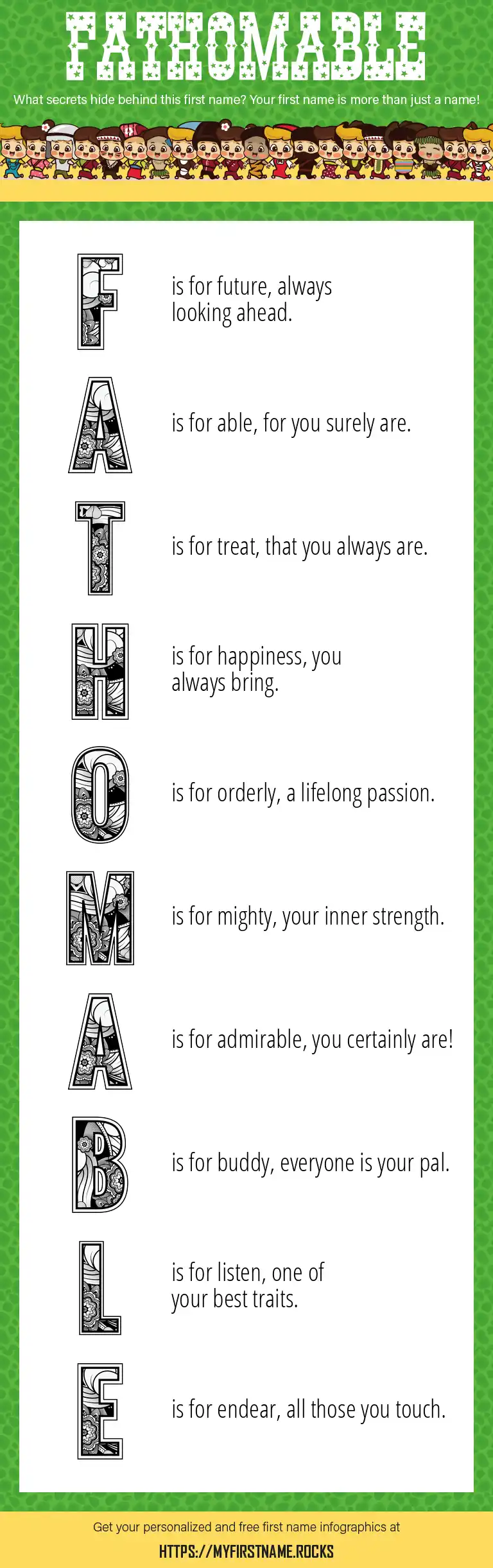 FATHOMABLE

What secrets hide behind this first name? Your first name is more than just a name!

F is for future, always looking ahead.

A is for able, for you surely are.

T is for treat, that you always are.

H is for happiness, you always bring.

O is for orderly, a lifelong passion.

M is for mighty, your inner strength.

A is for admirable, you certainly are!

B is for buddy, everyone is your pal.

L is for listen, one of your best traits.

E is for endear, all those you touch.

Get your personalized and free first name infographics at

HTTPS://MYFIRSTNAME.ROCKS