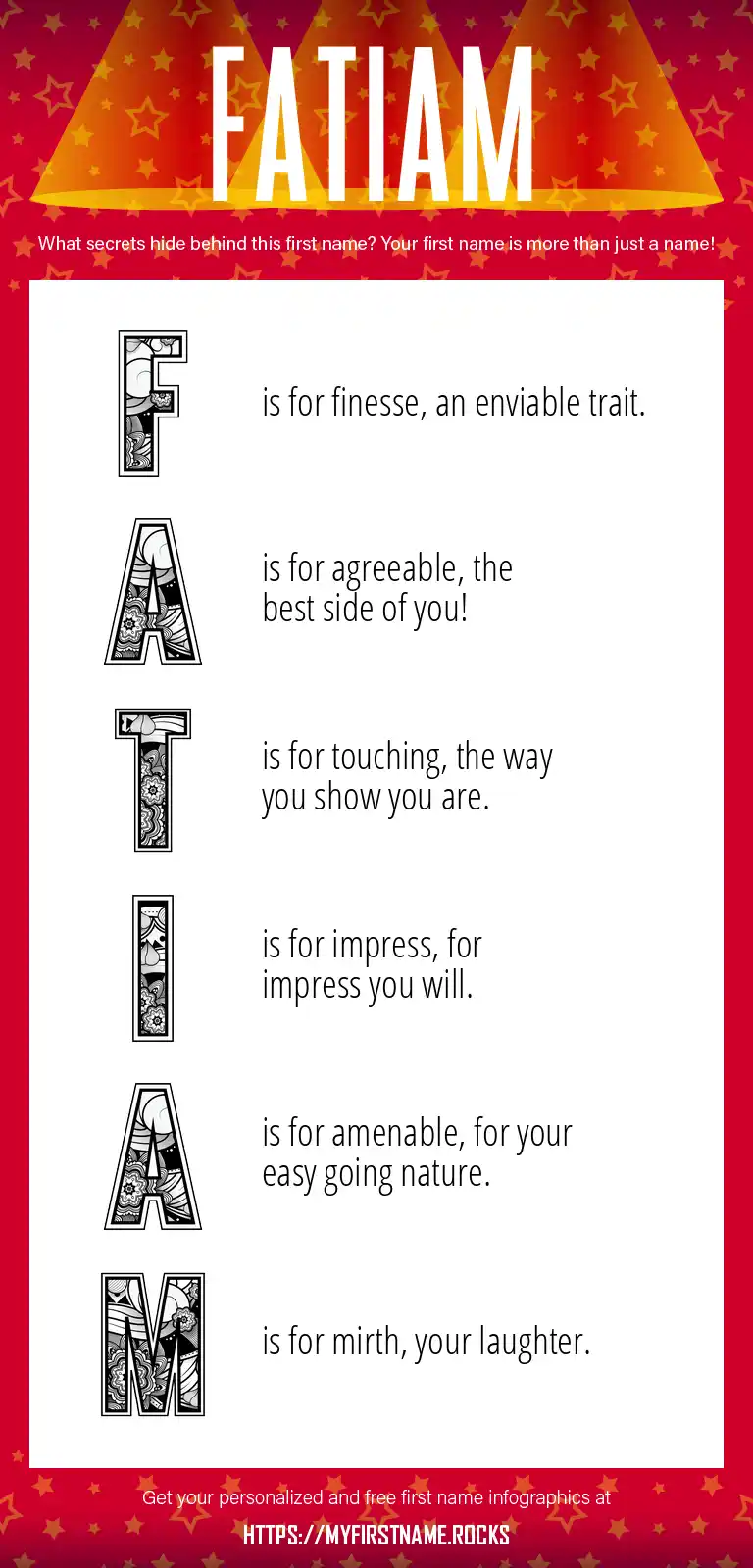 FATIAM

What secrets hide behind this first name? Your first name is more than just a name!

F is for finesse, an enviable trait.

A is for agreeable, the best side of you!

T is for touching, the way you show you are.

I is for impress, for impress you will.

A is for amenable, for your easy going nature.

M is for mirth, your laughter.

Get your personalized and free first name infographics at

HTTPS://MYFIRSTNAME.ROCKS