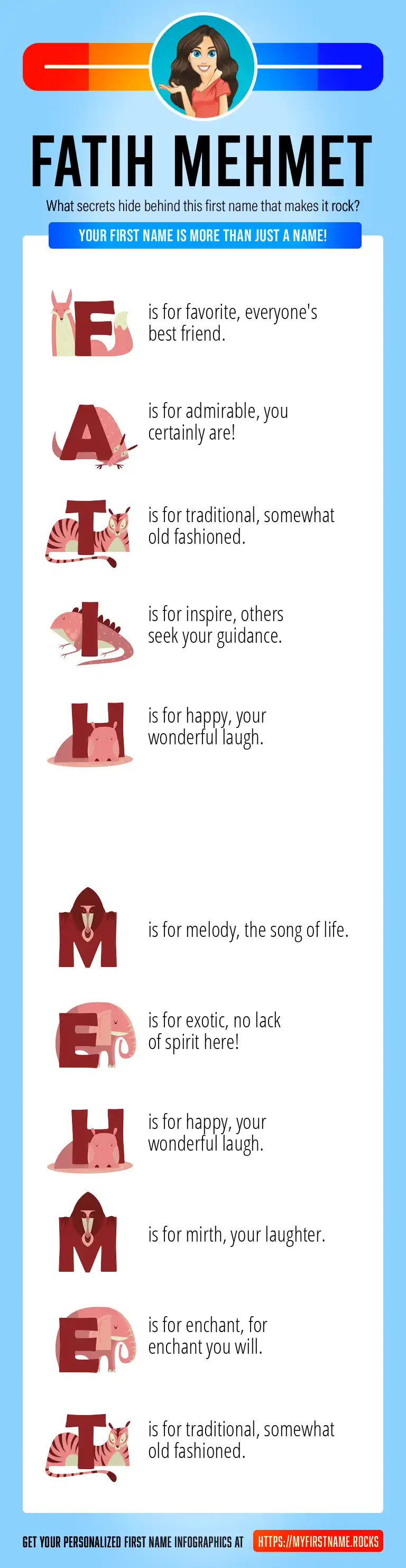 FATIH MEHMET

What secrets hide behind this first name that makes it rock?

YOUR FIRST NAME IS MORE THAN JUST A NAME!

F is for favorite, everyone's best friend.

A is for admirable, you certainly are!

T is for traditional, somewhat old fashioned.

I is for inspire, others seek your guidance.

H is for happy, your wonderful laugh.

M is for melody, the song of life.

E is for exotic, no lack of spirit here!

H is for happy, your wonderful laugh.

M is for mirth, your laughter.

E is for enchant, for enchant you will.

T is for traditional, somewhat old fashioned.

GET YOUR PERSONALIZED FIRST NAME INFOGRAPHICS AT HTTPS://MYFIRSTNAME.ROCKS