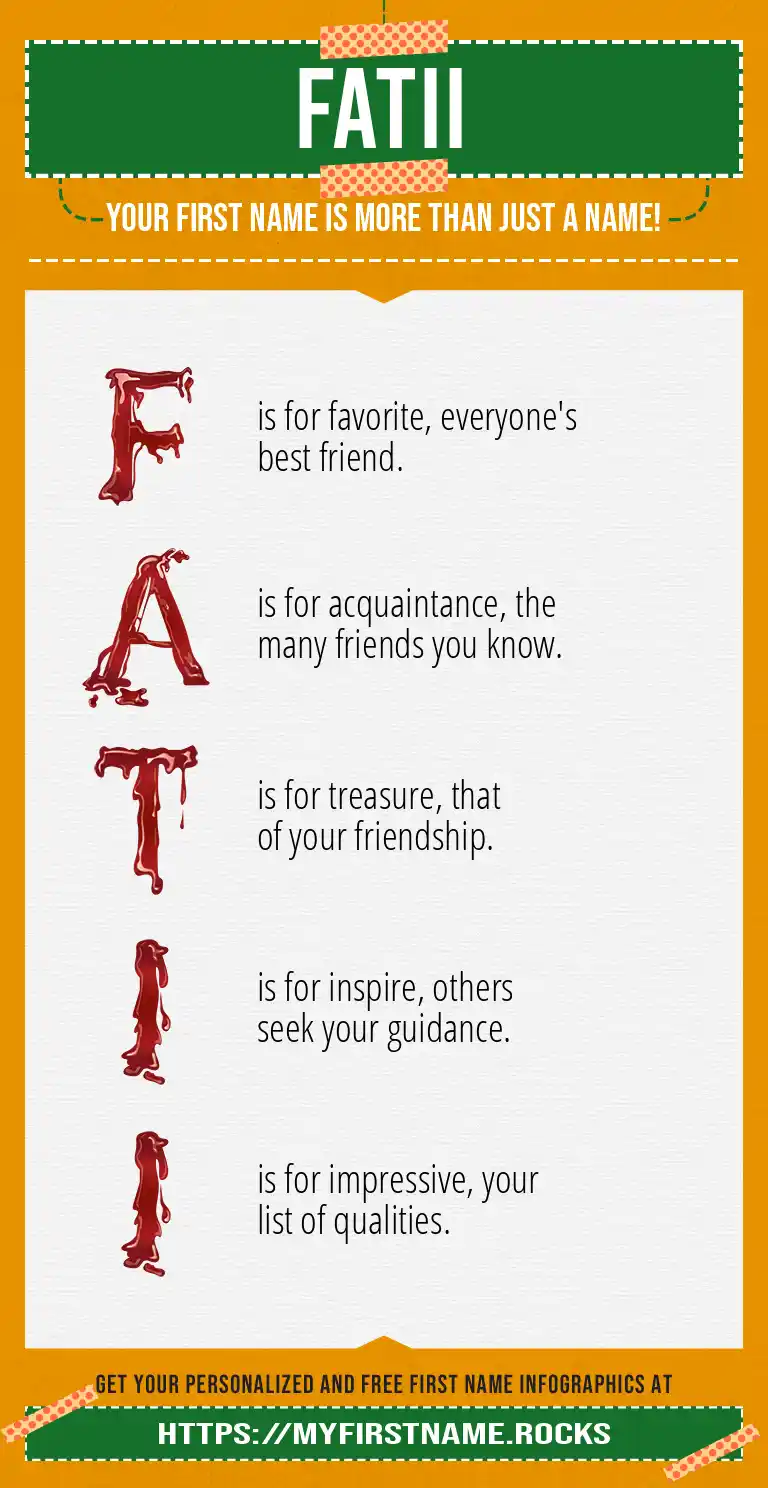 FATII

YOUR FIRST NAME IS MORE THAN JUST A NAME!

F is for favorite, everyone's best friend.

A is for acquaintance, the many friends you know.

T is for treasure, that of your friendship.

I is for inspire, others seek your guidance.

I is for impressive, your list of qualities.

GET YOUR PERSONALIZED AND FREE FIRST NAME INFOGRAPHICS AT

HTTPS://MYFIRSTNAME.ROCKS