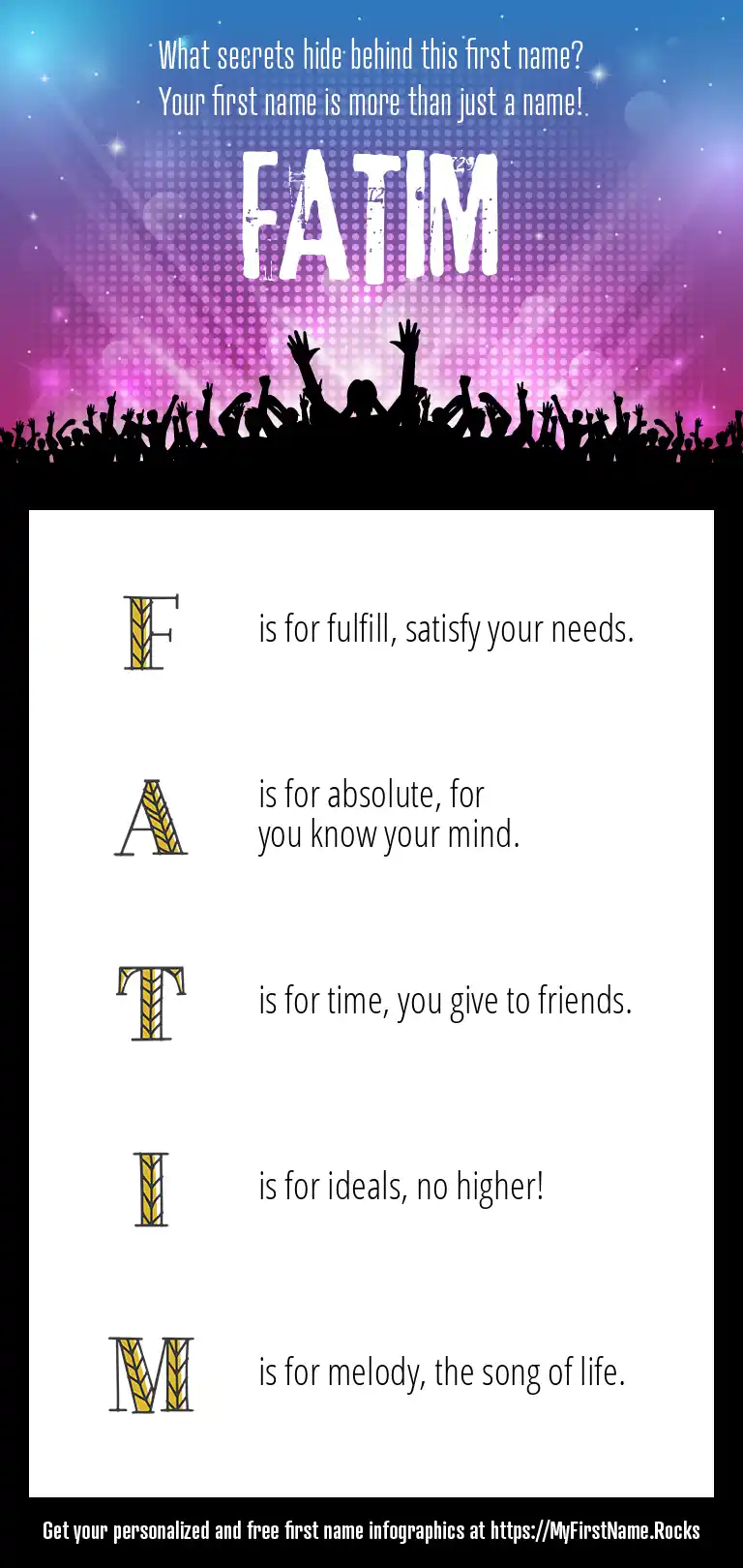 What secrets hide behind this first name?
Your first name is more than just a name!

FATIM

F is for fulfill, satisfy your needs.

A is for absolute, for you know your mind.

T is for time, you give to friends.

I is for ideals, no higher!

M is for melody, the song of life.

Get your personalized and free first name infographics at https://MyFirstName.Rocks