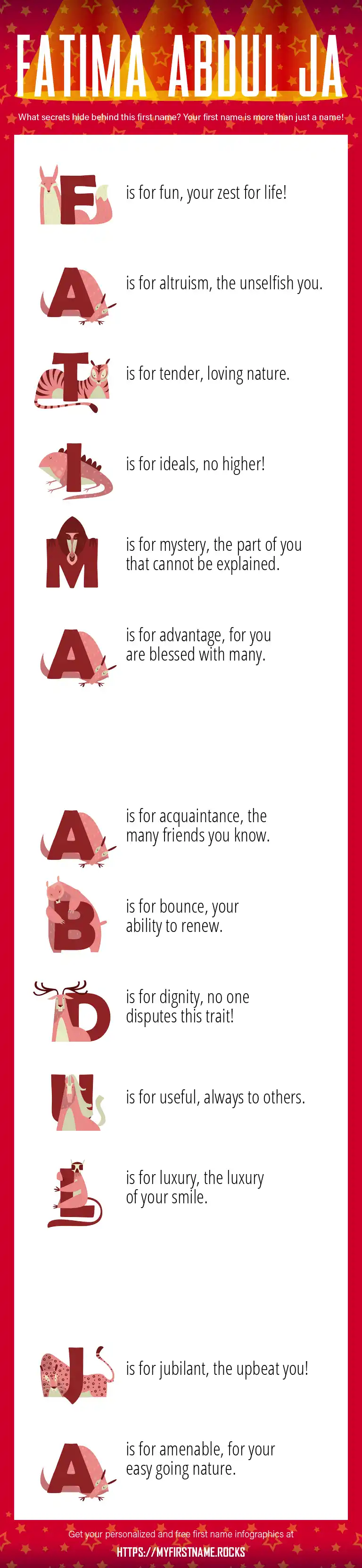 FATIMA ABDUL JA

What secrets hide behind this first name? Your first name is more than just a name!

F is for fun, your zest for life!

A is for altruism, the unselfish you.

T is for tender, loving nature.

I is for ideals, no higher!

M is for mystery, the part of you that cannot be explained.

A is for advantage, for you are blessed with many.

A is for acquaintance, the many friends you know.

B is for bounce, your ability to renew.

D is for dignity, no one disputes this trait!

U is for useful, always to others.

L is for luxury, the luxury of your smile.

J is for jubilant, the upbeat you!

A is for amenable, for your easy going nature.

Get your personalized and free first name infographics at
HTTPS://MYFIRSTNAME.ROCKS