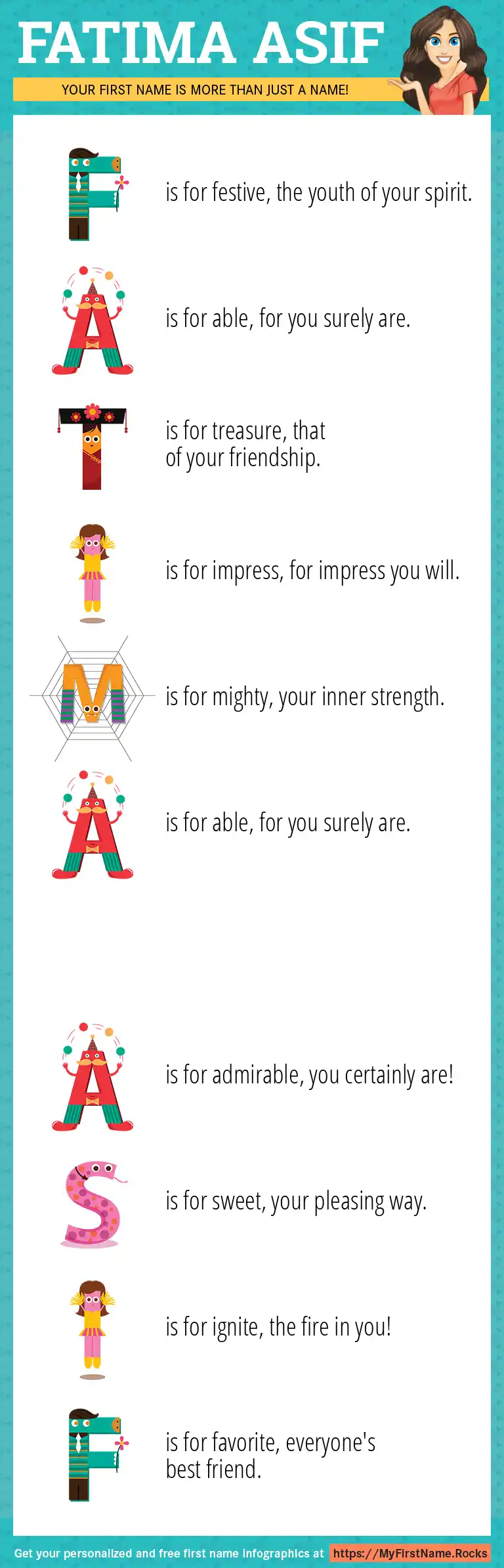 FATIMA ASIF

YOUR FIRST NAME IS MORE THAN JUST A NAME!

F is for festive, the youth of your spirit.

A is for able, for you surely are.

T is for treasure, that of your friendship.

I is for impress, for impress you will.

M is for mighty, your inner strength.

A is for able, for you surely are.

A is for admirable, you certainly are!

S is for sweet, your pleasing way.

I is for ignite, the fire in you!

F is for favorite, everyone's best friend.

Get your personalized and free first name infographics at https://MyFirstName.Rocks