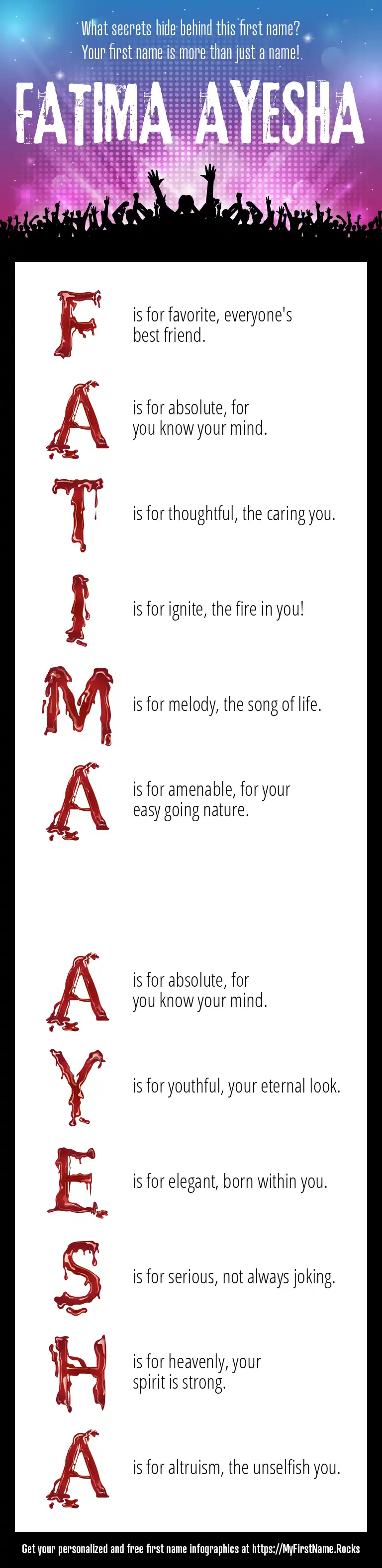 What secrets hide behind this first name?
Your first name is more than just a name!

FATIMA AYESHA

F is for favorite, everyone's best friend.

A is for absolute, for you know your mind.

T is for thoughtful, the caring you.

I is for ignite, the fire in you!

M is for melody, the song of life.

A is for amenable, for your easy going nature.

A is for absolute, for you know your mind.

Y is for youthful, your eternal look.

E is for elegant, born within you.

S is for serious, not always joking.

H is for heavenly, your spirit is strong.

A is for altruism, the unselfish you.

Get your personalized and free first name infographics at https://MyFirstName.Rocks