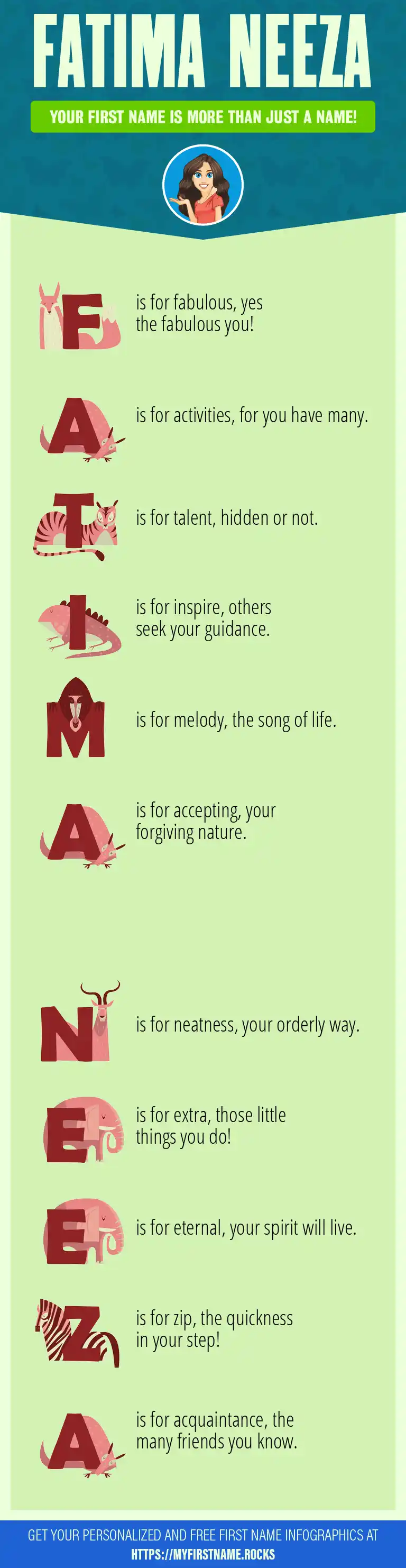 FATIMA NEEZA

YOUR FIRST NAME IS MORE THAN JUST A NAME!

F is for fabulous, yes the fabulous you!

A is for activities, for you have many.

T is for talent, hidden or not.

I is for inspire, others seek your guidance.

M is for melody, the song of life.

A is for accepting, your forgiving nature.

N is for neatness, your orderly way.

E is for extra, those little things you do!

E is for eternal, your spirit will live.

Z is for zip, the quickness in your step!

A is for acquaintance, the many friends you know.

GET YOUR PERSONALIZED AND FREE FIRST NAME INFOGRAPHICS AT HTTPS://MYFIRSTNAME.ROCKS