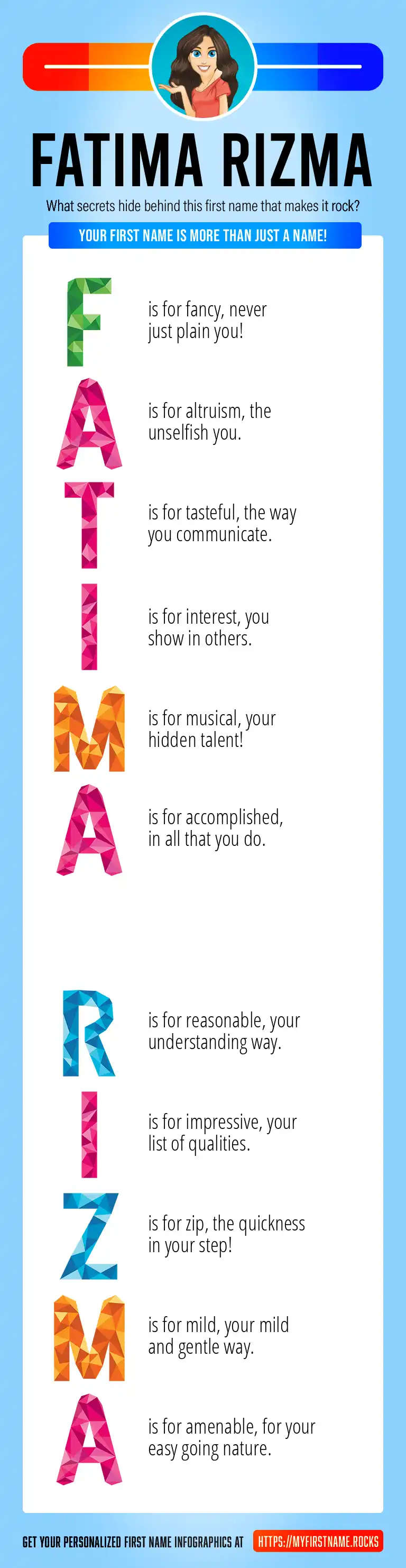 FATIMA RIZMA

What secrets hide behind this first name that makes it rock?

YOUR FIRST NAME IS MORE THAN JUST A NAME!

F is for fancy, never just plain you!

A is for altruism, the unselfish you.

T is for tasteful, the way you communicate.

I is for interest, you show in others.

M is for musical, your hidden talent!

A is for accomplished, in all that you do.

R is for reasonable, your understanding way.

I is for impressive, your list of qualities.

Z is for zip, the quickness in your step!

M is for mild, your mild and gentle way.

A is for amenable, for your easy going nature.

GET YOUR PERSONALIZED FIRST NAME INFOGRAPHICS AT HTTPS://MYFIRSTNAME.ROCKS