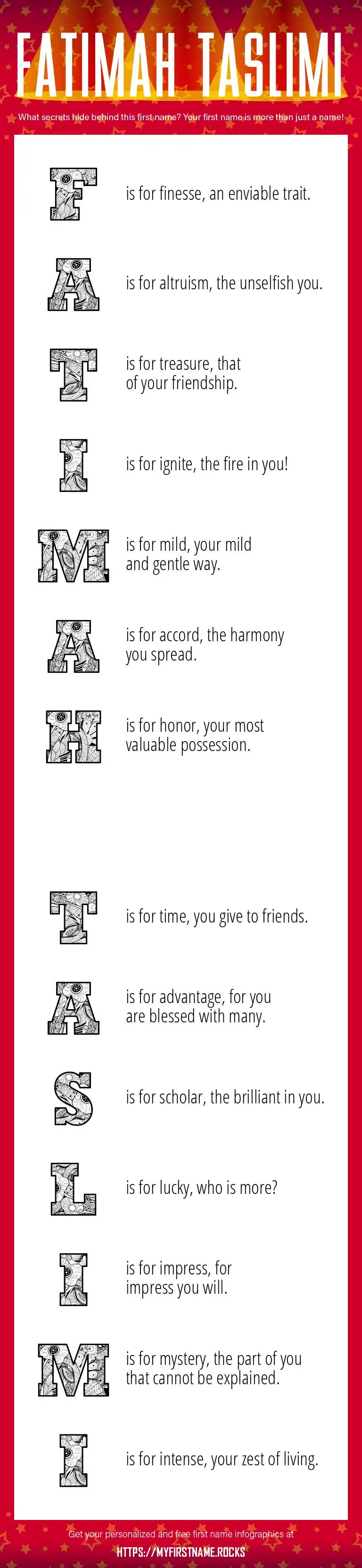 FATIMAH TASLIMI

What secrets hide behind this first name? Your first name is more than just a name!

F is for finesse, an enviable trait.

A is for altruism, the unselfish you.

T is for treasure, that of your friendship.

I is for ignite, the fire in you!

M is for mild, your mild and gentle way.

A is for accord, the harmony you spread.

H is for honor, your most valuable possession.

T is for time, you give to friends.

A is for advantage, for you are blessed with many.

S is for scholar, the brilliant in you.

L is for lucky, who is more?

I is for impress, for impress you will.

M is for mystery, the part of you that cannot be explained.

I is for intense, your zest of living.

Get your personalized and free first name infographics at
HTTPS://MYFIRSTNAME.ROCKS