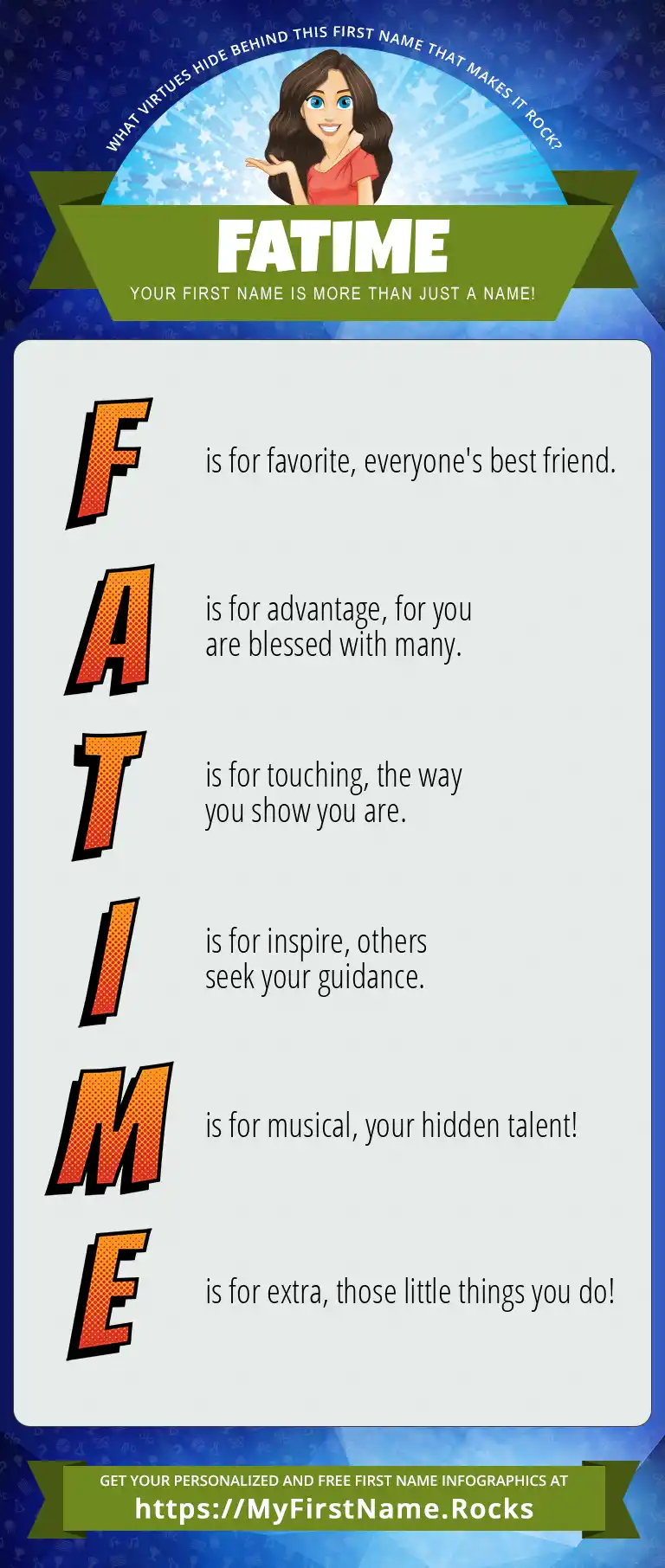 WHAT VIRTUES HIDE BEHIND THIS FIRST NAME THAT MAKES IT ROCK?

FATIME

YOUR FIRST NAME IS MORE THAN JUST A NAME!

F is for favorite, everyone's best friend.

A is for advantage, for you are blessed with many.

T is for touching, the way you show you are.

I is for inspire, others seek your guidance.

M is for musical, your hidden talent!

E is for extra, those little things you do!

GET YOUR PERSONALIZED AND FREE FIRST NAME INFOGRAPHICS AT
https://MyFirstName.Rocks