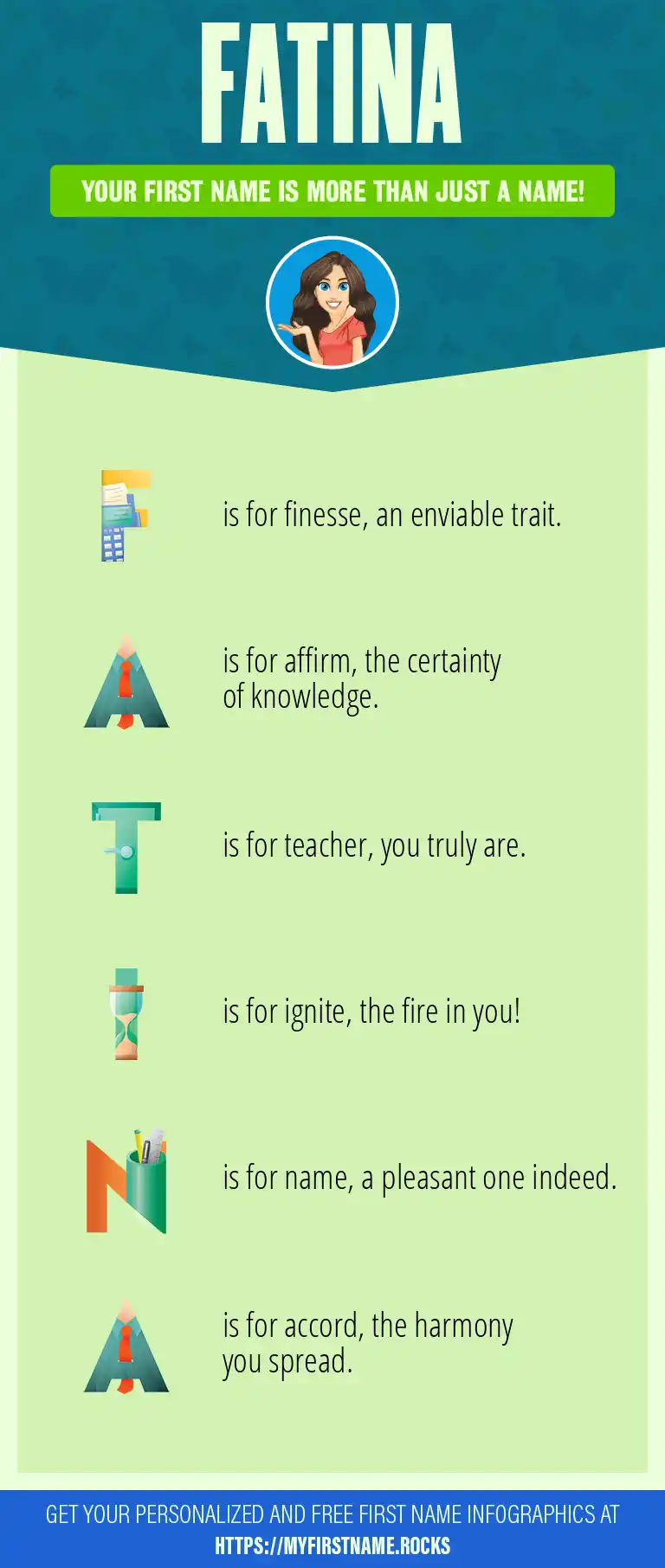 FATINA

YOUR FIRST NAME IS MORE THAN JUST A NAME!

F is for finesse, an enviable trait.

A is for affirm, the certainty of knowledge.

T is for teacher, you truly are.

I is for ignite, the fire in you!

N is for name, a pleasant one indeed.

A is for accord, the harmony you spread.

GET YOUR PERSONALIZED AND FREE FIRST NAME INFOGRAPHICS AT HTTPS://MYFIRSTNAME.ROCKS