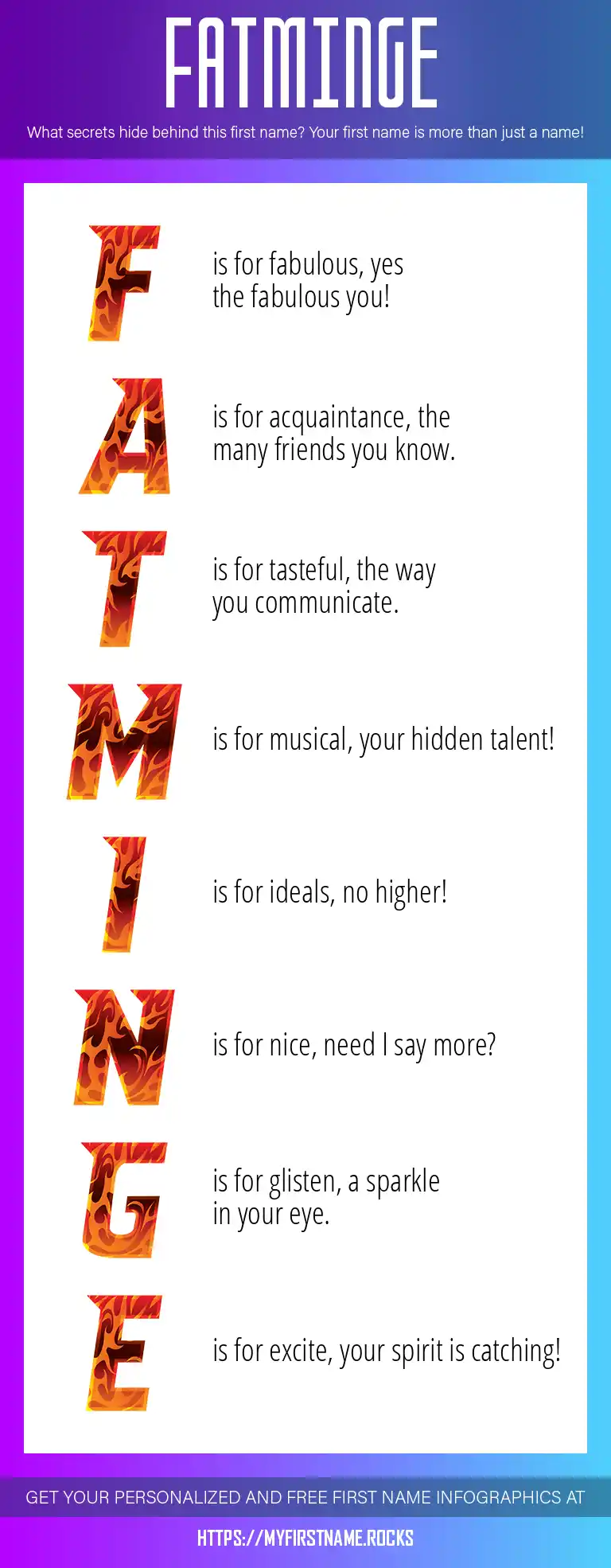 FATMINGE

What secrets hide behind this first name? Your first name is more than just a name!

F is for fabulous, yes the fabulous you!

A is for acquaintance, the many friends you know.

T is for tasteful, the way you communicate.

M is for musical, your hidden talent!

I is for ideals, no higher!

N is for nice, need I say more?

G is for glisten, a sparkle in your eye.

E is for excite, your spirit is catching!

GET YOUR PERSONALIZED AND FREE FIRST NAME INFOGRAPHICS AT

HTTPS://MYFIRSTNAME.ROCKS