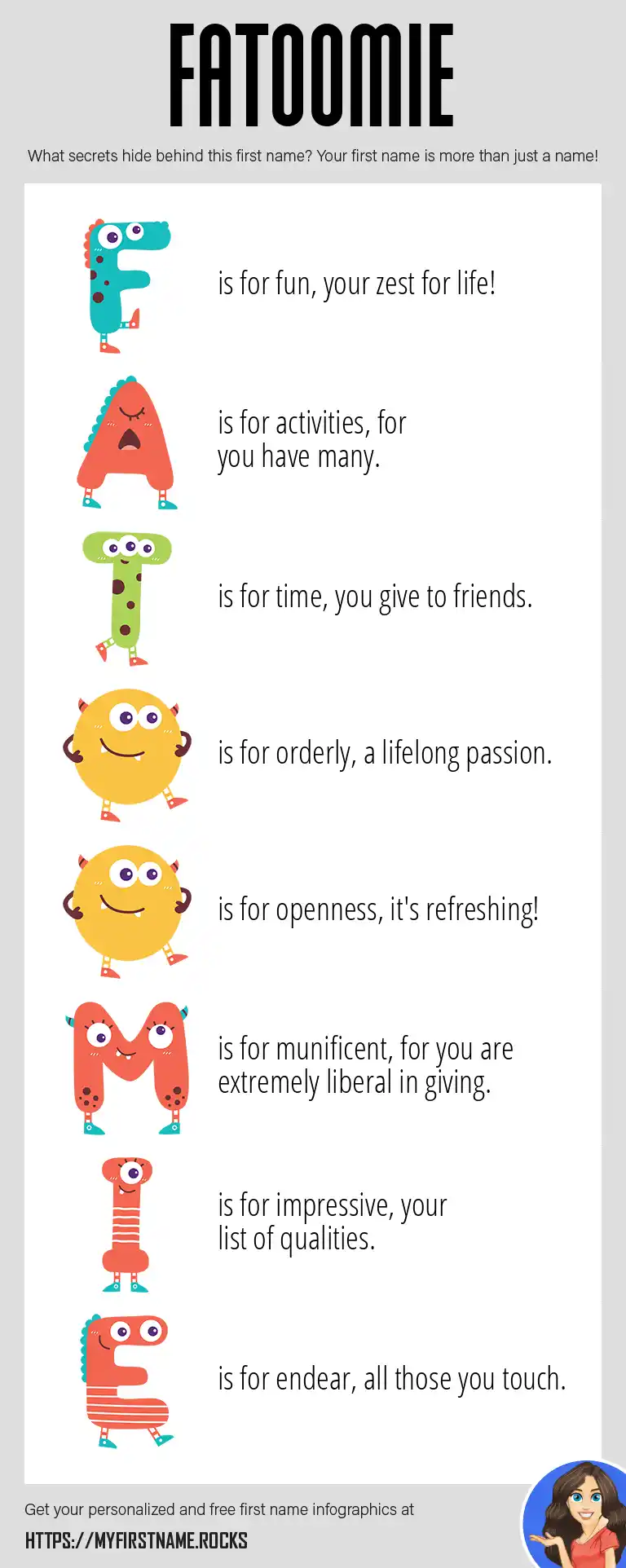 FATOOMIE

What secrets hide behind this first name? Your first name is more than just a name!

F is for fun, your zest for life!

A is for activities, for you have many.

T is for time, you give to friends.

O is for orderly, a lifelong passion.

O is for openness, it's refreshing!

M is for munificent, for you are extremely liberal in giving.

I is for impressive, your list of qualities.

E is for endear, all those you touch.

Get your personalized and free first name infographics at

HTTPS://MYFIRSTNAME.ROCKS