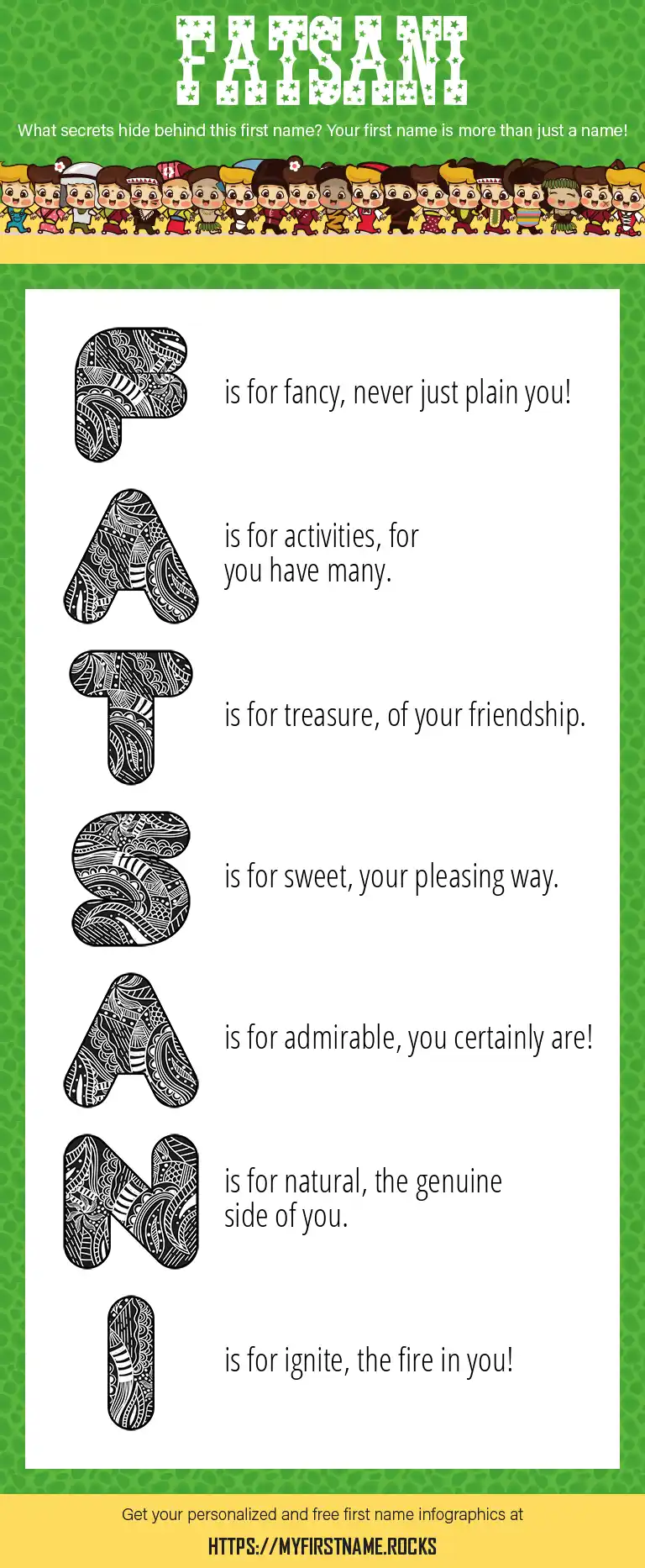 FATSANI

What secrets hide behind this first name? Your first name is more than just a name!

F is for fancy, never just plain you!

A is for activities, for you have many.

T is for treasure, of your friendship.

S is for sweet, your pleasing way.

A is for admirable, you certainly are!

N is for natural, the genuine side of you.

I is for ignite, the fire in you!

Get your personalized and free first name infographics at

HTTPS://MYFIRSTNAME.ROCKS