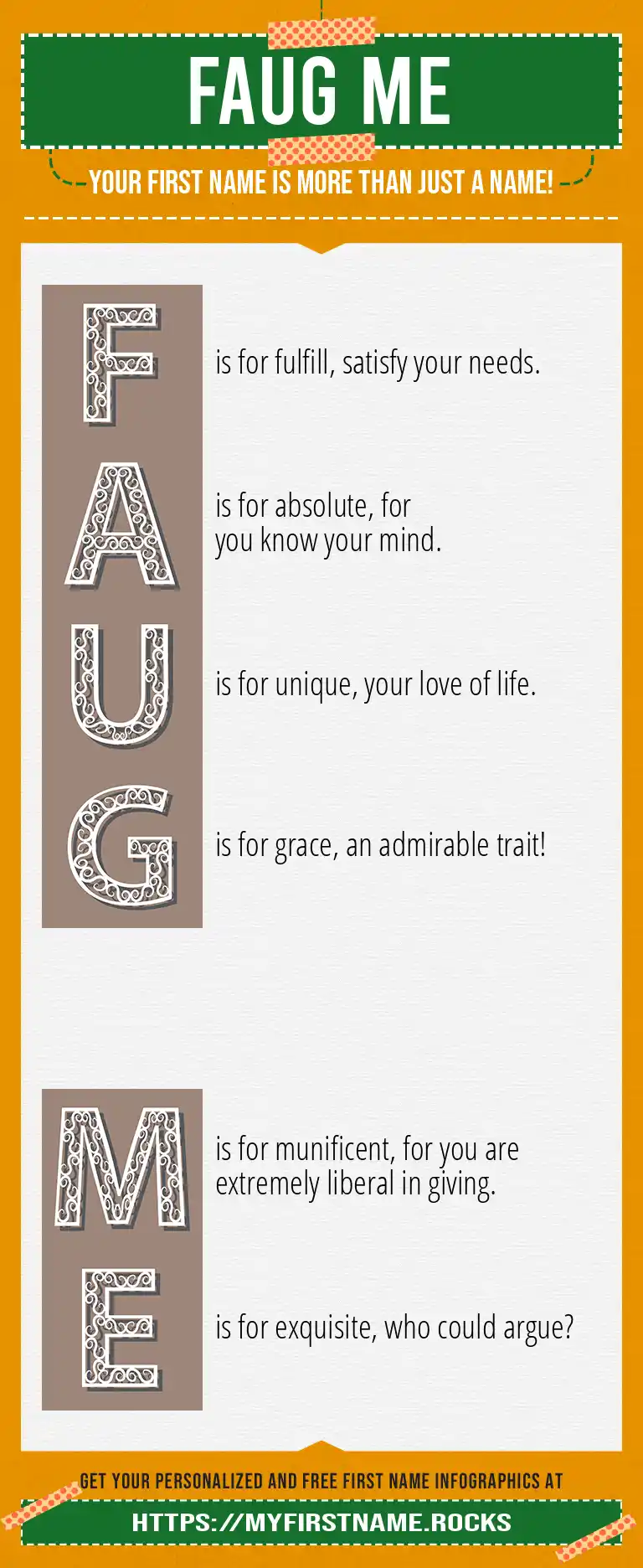 FAUG ME

YOUR FIRST NAME IS MORE THAN JUST A NAME!

F is for fulfill, satisfy your needs.

A is for absolute, for you know your mind.

U is for unique, your love of life.

G is for grace, an admirable trait!

M is for munificent, for you are extremely liberal in giving.

E is for exquisite, who could argue?

GET YOUR PERSONALIZED AND FREE FIRST NAME INFOGRAPHICS AT

HTTPS://MYFIRSTNAME.ROCKS