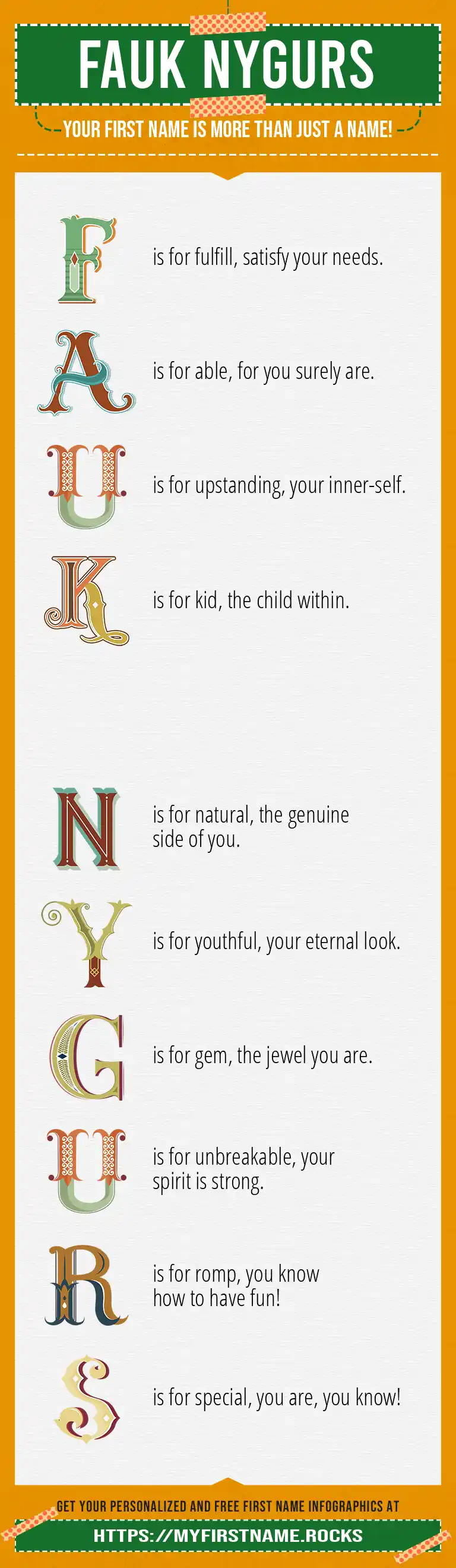 FAUK NYGURS

YOUR FIRST NAME IS MORE THAN JUST A NAME!

F is for fulfill, satisfy your needs.

A is for able, for you surely are.

U is for upstanding, your inner-self.

K is for kid, the child within.

N is for natural, the genuine side of you.

Y is for youthful, your eternal look.

G is for gem, the jewel you are.

U is for unbreakable, your spirit is strong.

R is for romp, you know how to have fun!

S is for special, you are, you know!

GET YOUR PERSONALIZED AND FREE FIRST NAME INFOGRAPHICS AT

HTTPS://MYFIRSTNAME.ROCKS