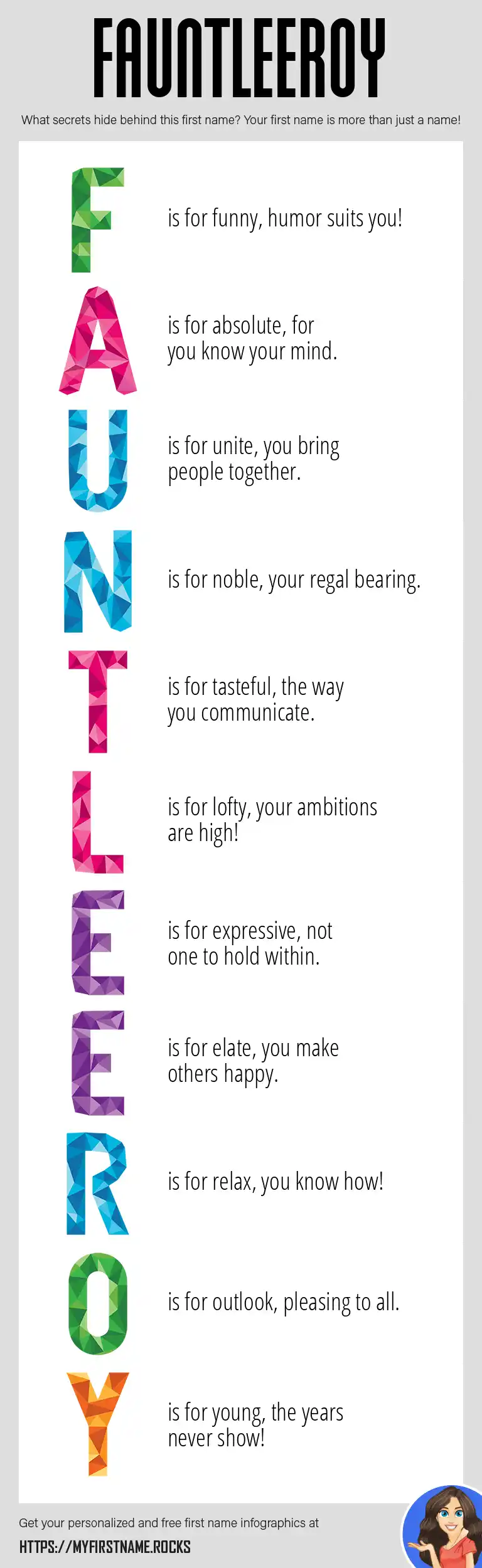 FAUNTLEEROY

What secrets hide behind this first name? Your first name is more than just a name!

F is for funny, humor suits you!

A is for absolute, for you know your mind.

U is for unite, you bring people together.

N is for noble, your regal bearing.

T is for tasteful, the way you communicate.

L is for lofty, your ambitions are high!

E is for expressive, not one to hold within.

E is for elate, you make others happy.

R is for relax, you know how!

O is for outlook, pleasing to all.

Y is for young, the years never show!

Get your personalized and free first name infographics at
HTTPS://MYFIRSTNAME.ROCKS