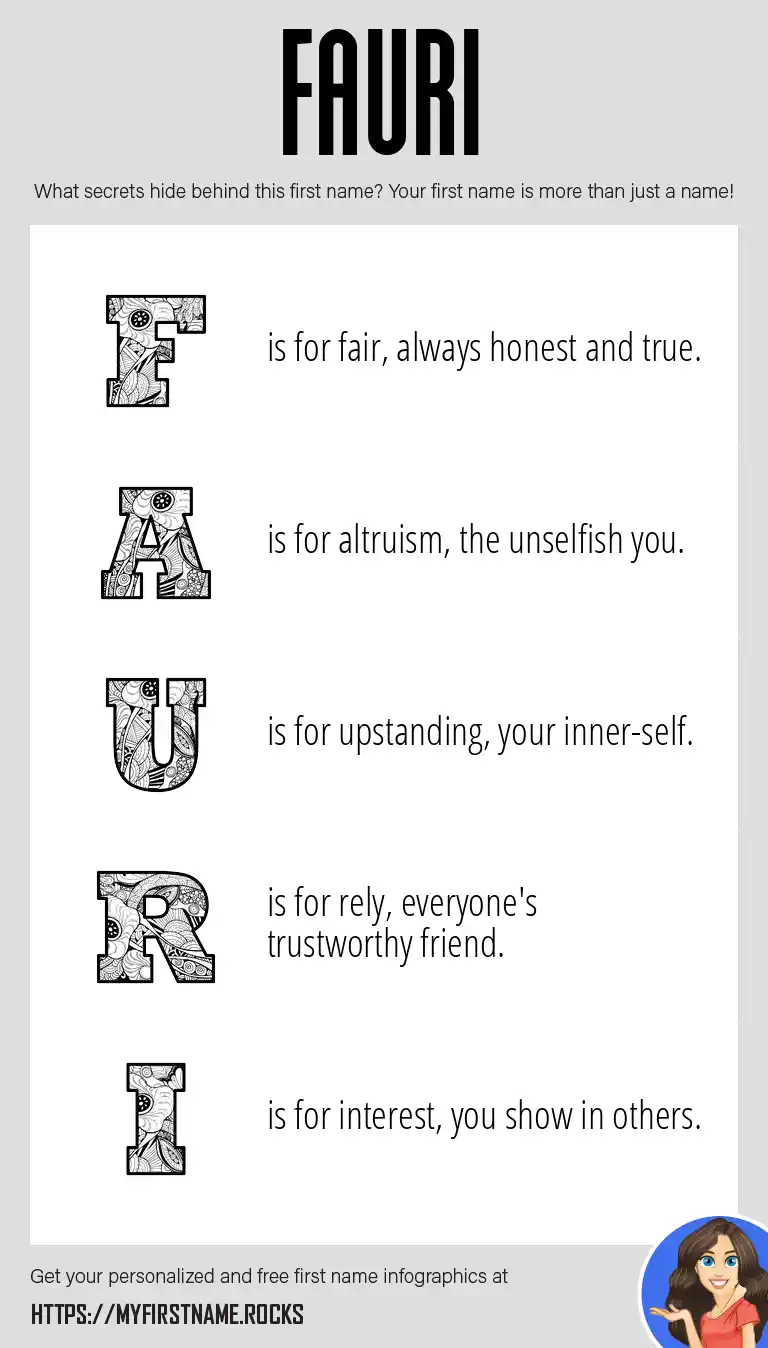 FAURI

What secrets hide behind this first name? Your first name is more than just a name!

F is for fair, always honest and true.

A is for altruism, the unselfish you.

U is for upstanding, your inner-self.

R is for rely, everyone's trustworthy friend.

I is for interest, you show in others.

Get your personalized and free first name infographics at

HTTPS://MYFIRSTNAME.ROCKS