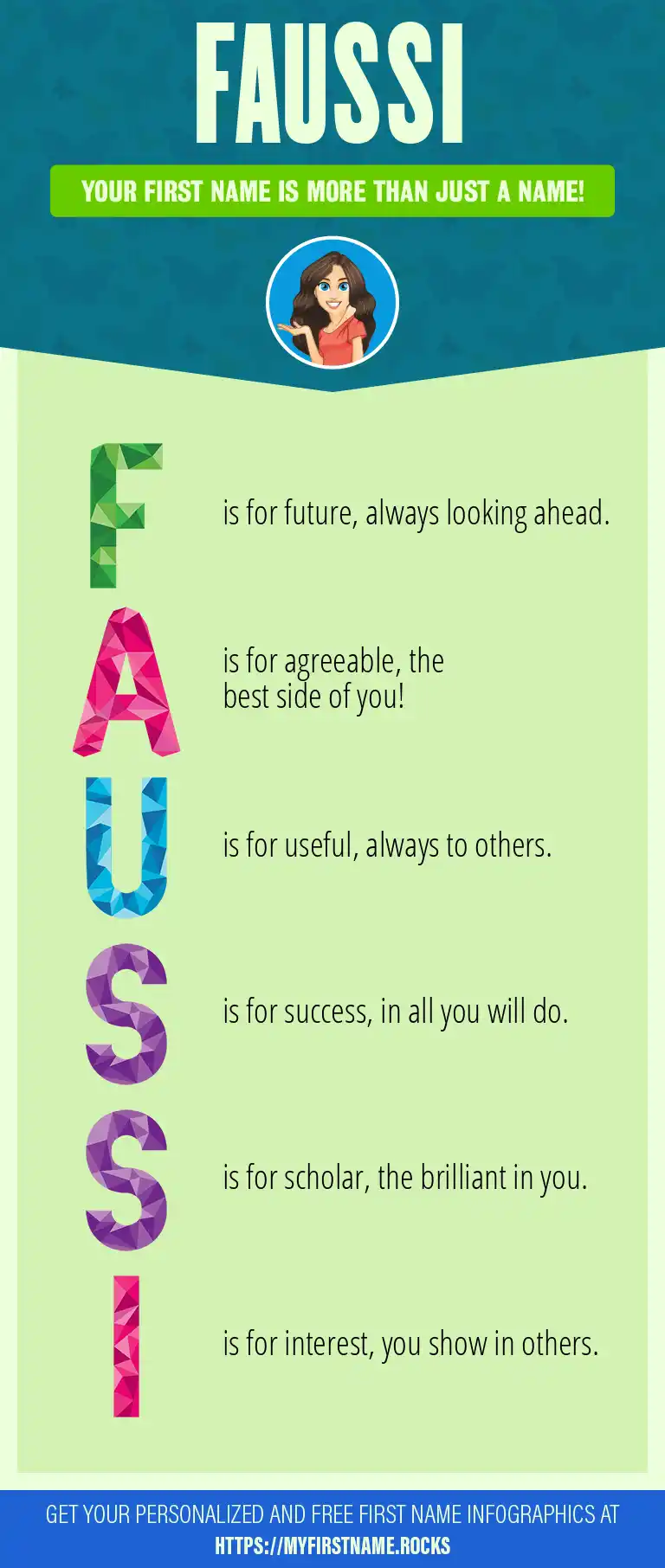 FAUSSI

YOUR FIRST NAME IS MORE THAN JUST A NAME!

F is for future, always looking ahead.

A is for agreeable, the best side of you!

U is for useful, always to others.

S is for success, in all you will do.

S is for scholar, the brilliant in you.

I is for interest, you show in others.

GET YOUR PERSONALIZED AND FREE FIRST NAME INFOGRAPHICS AT HTTPS://MYFIRSTNAME.ROCKS