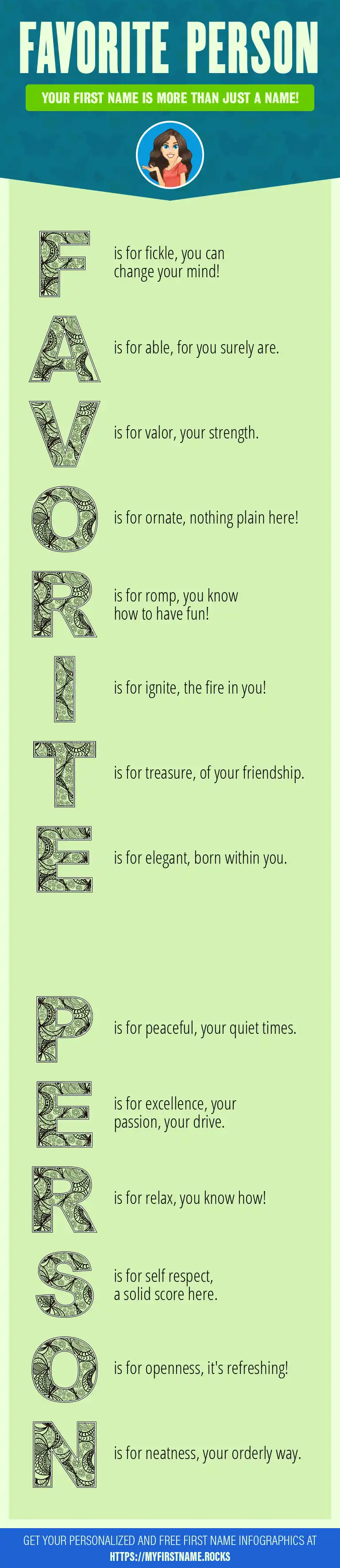 FAVORITE PERSON

YOUR FIRST NAME IS MORE THAN JUST A NAME!

F is for fickle, you can change your mind!

A is for able, for you surely are.

V is for valor, your strength.

O is for ornate, nothing plain here!

R is for romp, you know how to have fun!

I is for ignite, the fire in you!

T is for treasure, of your friendship.

E is for elegant, born within you.

P is for peaceful, your quiet times.

E is for excellence, your passion, your drive.

R is for relax, you know how!

S is for self respect, a solid score here.

O is for openness, it's refreshing!

N is for neatness, your orderly way.

GET YOUR PERSONALIZED AND FREE FIRST NAME INFOGRAPHICS AT HTTPS://MYFIRSTNAME.ROCKS