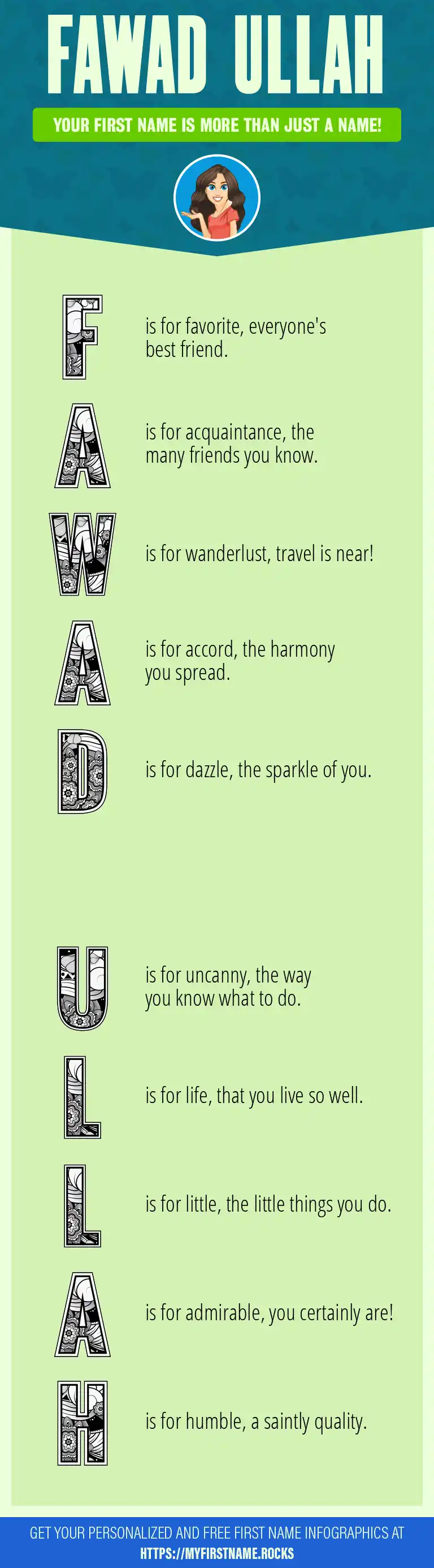 FAWAD ULLAH

YOUR FIRST NAME IS MORE THAN JUST A NAME!

F is for favorite, everyone's best friend.

A is for acquaintance, the many friends you know.

W is for wanderlust, travel is near!

A is for accord, the harmony you spread.

D is for dazzle, the sparkle of you.

U is for uncanny, the way you know what to do.

L is for life, that you live so well.

L is for little, the little things you do.

A is for admirable, you certainly are!

H is for humble, a saintly quality.

GET YOUR PERSONALIZED AND FREE FIRST NAME INFOGRAPHICS AT HTTPS://MYFIRSTNAME.ROCKS