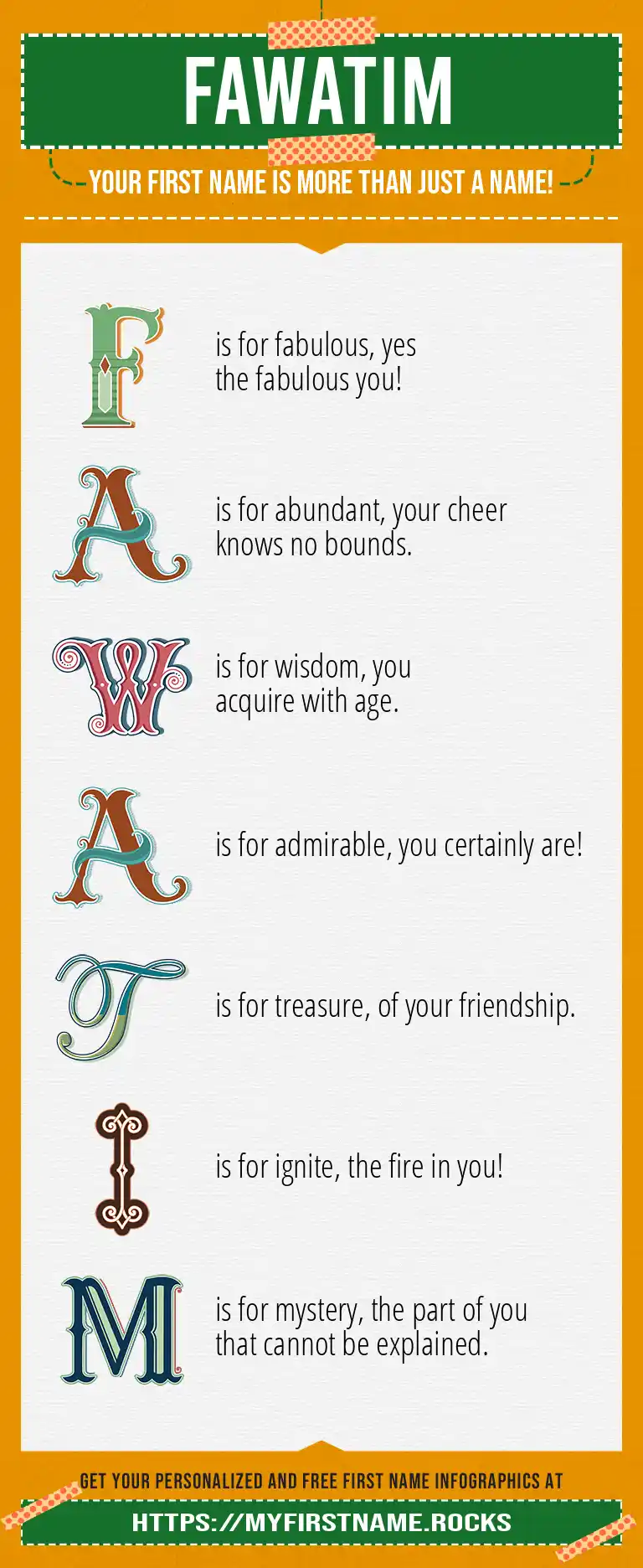 FAWATIM

YOUR FIRST NAME IS MORE THAN JUST A NAME!

F is for fabulous, yes the fabulous you!

A is for abundant, your cheer knows no bounds.

W is for wisdom, you acquire with age.

A is for admirable, you certainly are!

T is for treasure, of your friendship.

I is for ignite, the fire in you!

M is for mystery, the part of you that cannot be explained.

GET YOUR PERSONALIZED AND FREE FIRST NAME INFOGRAPHICS AT

HTTPS://MYFIRSTNAME.ROCKS