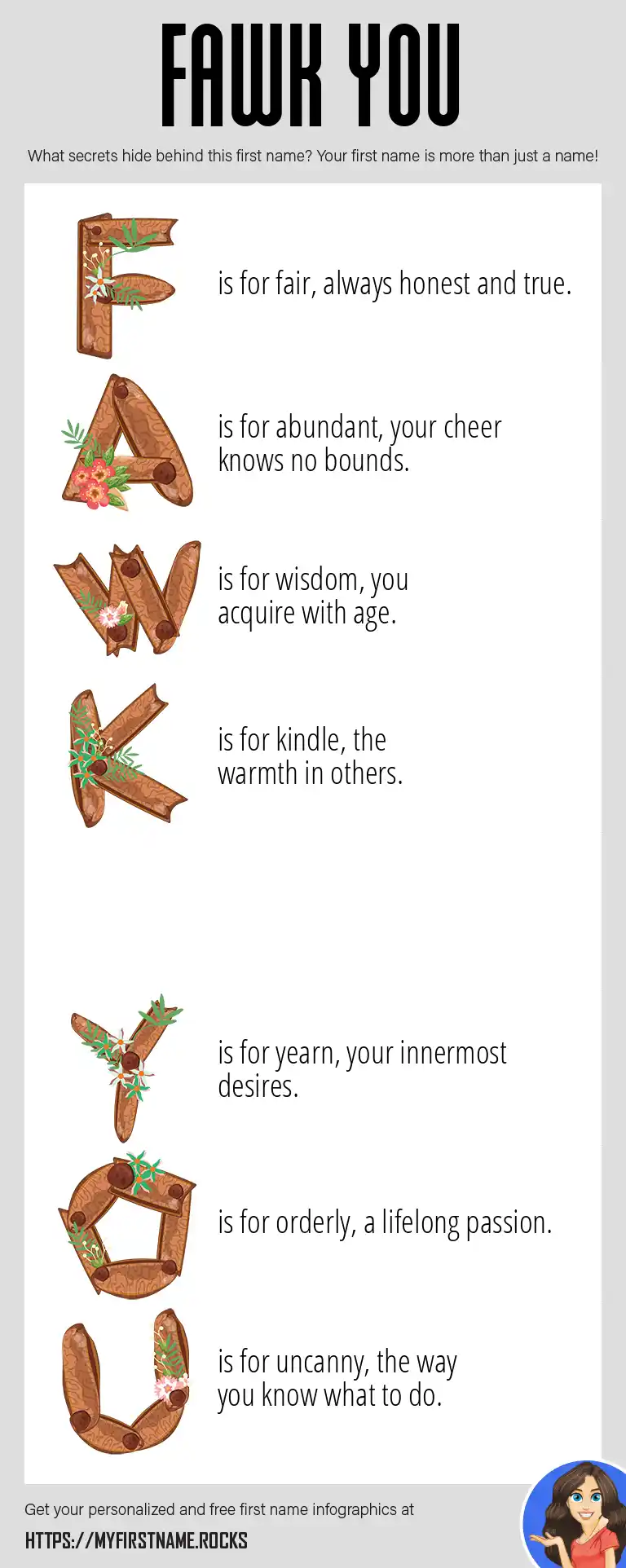 FAWK YOU

What secrets hide behind this first name? Your first name is more than just a name!

F is for fair, always honest and true.

A is for abundant, your cheer knows no bounds.

W is for wisdom, you acquire with age.

K is for kindle, the warmth in others.

Y is for yearn, your innermost desires.

O is for orderly, a lifelong passion.

U is for uncanny, the way you know what to do.

Get your personalized and free first name infographics at

HTTPS://MYFIRSTNAME.ROCKS