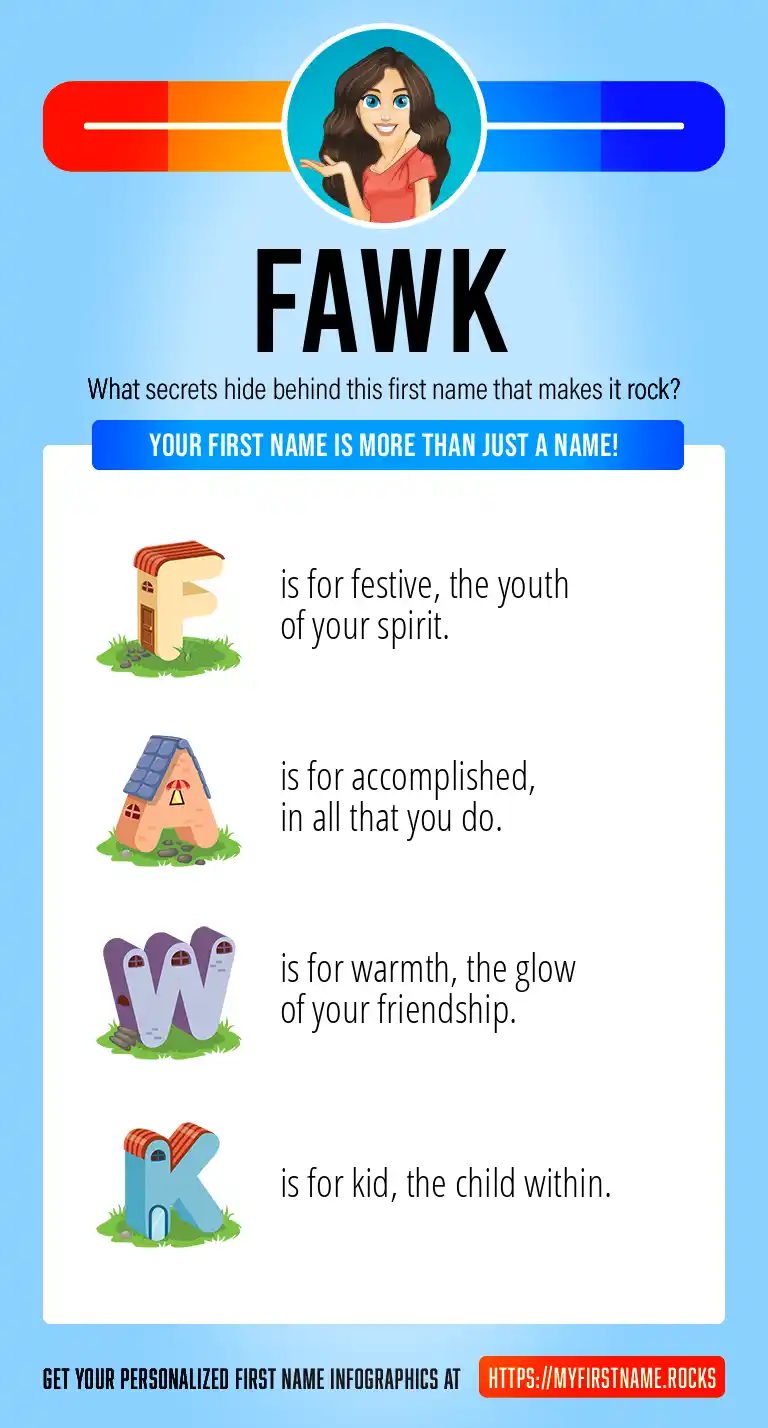 FAWK

What secrets hide behind this first name that makes it rock?

YOUR FIRST NAME IS MORE THAN JUST A NAME!

F is for festive, the youth of your spirit.

A is for accomplished, in all that you do.

W is for warmth, the glow of your friendship.

K is for kid, the child within.

GET YOUR PERSONALIZED FIRST NAME INFOGRAPHICS AT HTTPS://MYFIRSTNAME.ROCKS