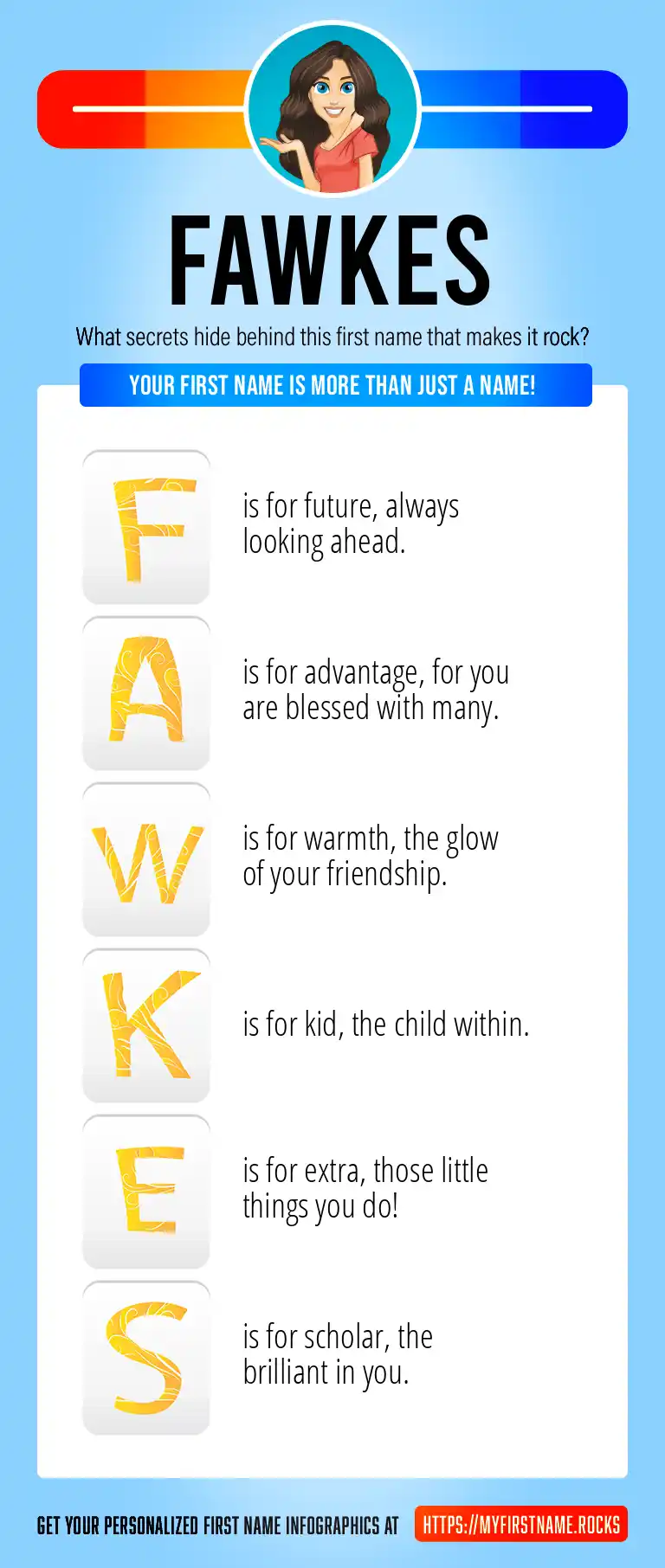 FAWKES

What secrets hide behind this first name that makes it rock?

YOUR FIRST NAME IS MORE THAN JUST A NAME!

F is for future, always looking ahead.

A is for advantage, for you are blessed with many.

W is for warmth, the glow of your friendship.

K is for kid, the child within.

E is for extra, those little things you do!

S is for scholar, the brilliant in you.

GET YOUR PERSONALIZED FIRST NAME INFOGRAPHICS AT HTTPS://MYFIRSTNAME.ROCKS