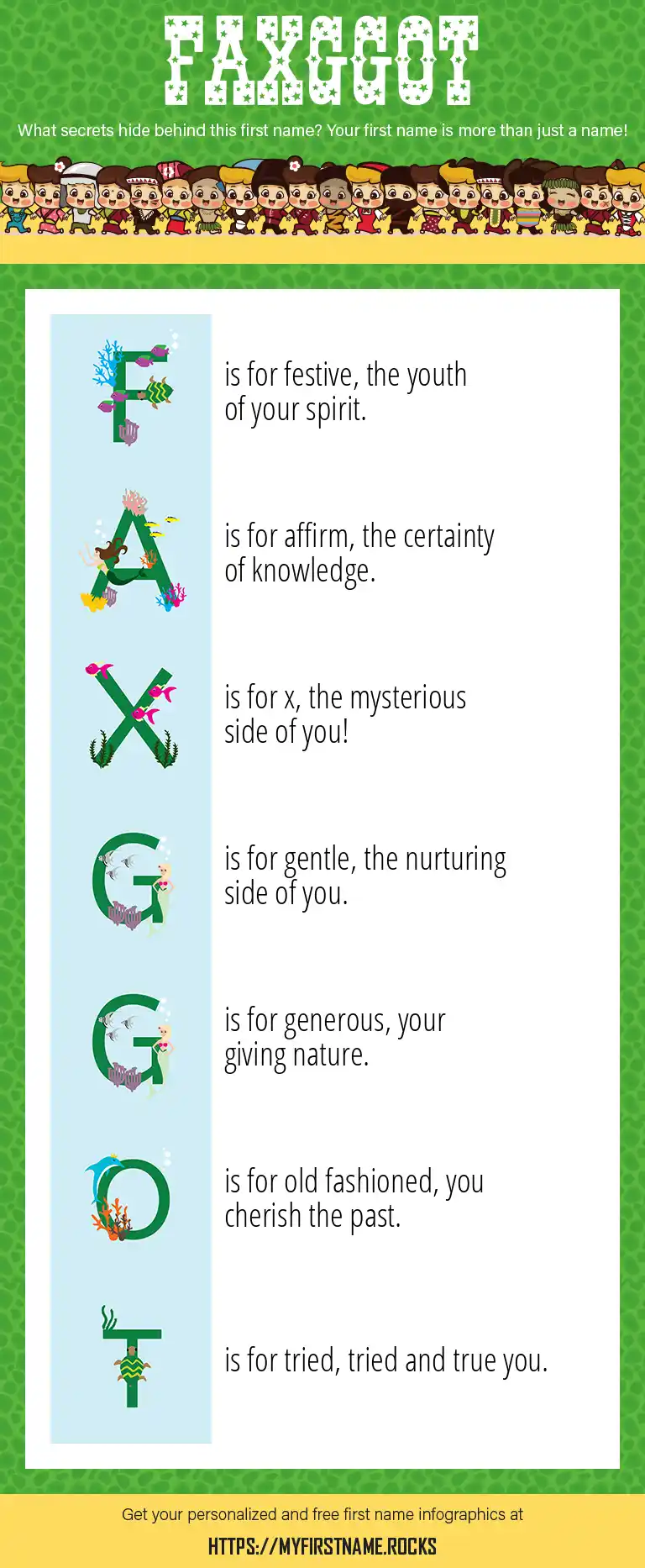 FAXGGOT

What secrets hide behind this first name? Your first name is more than just a name!

F is for festive, the youth of your spirit.

A is for affirm, the certainty of knowledge.

X is for x, the mysterious side of you!

G is for gentle, the nurturing side of you.

G is for generous, your giving nature.

O is for old fashioned, you cherish the past.

T is for tried, tried and true you.

Get your personalized and free first name infographics at

HTTPS://MYFIRSTNAME.ROCKS