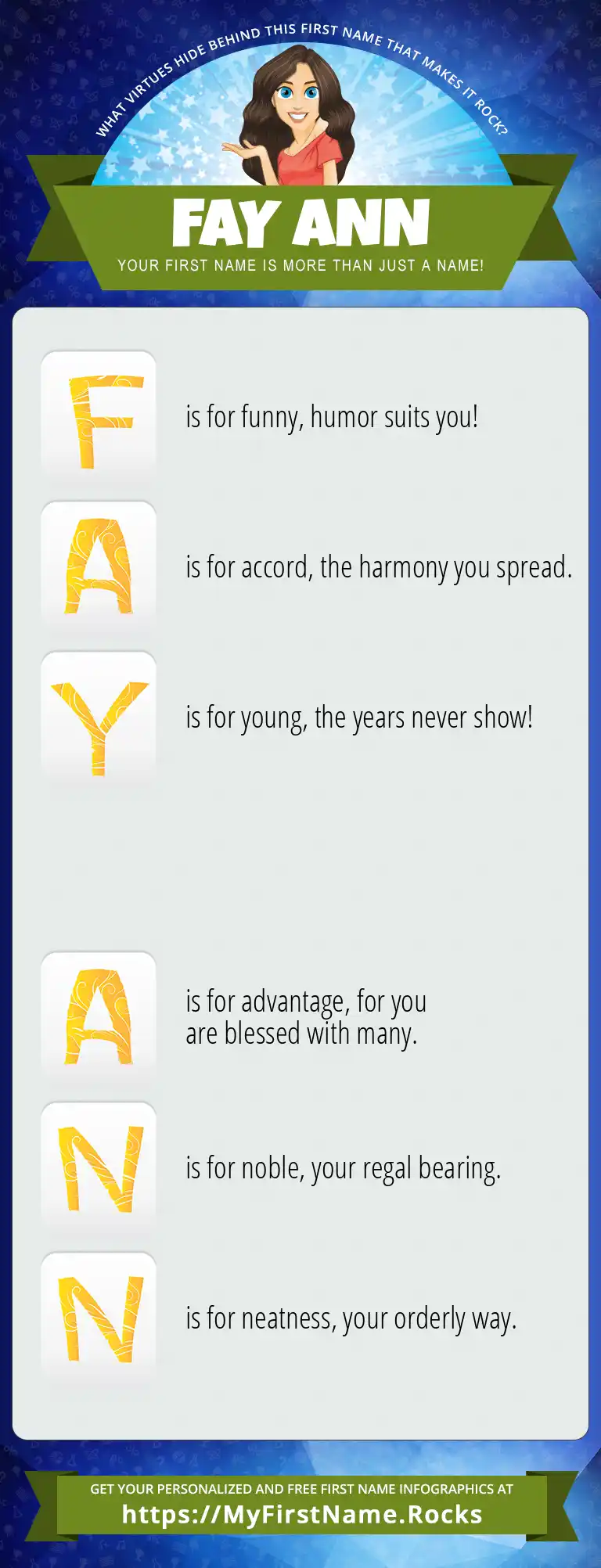 WHAT VIRTUES HIDE BEHIND THIS FIRST NAME THAT MAKES IT ROCK?

FAY ANN

YOUR FIRST NAME IS MORE THAN JUST A NAME!

F is for funny, humor suits you!

A is for accord, the harmony you spread.

Y is for young, the years never show!

A is for advantage, for you are blessed with many.

N is for noble, your regal bearing.

N is for neatness, your orderly way.

GET YOUR PERSONALIZED AND FREE FIRST NAME INFOGRAPHICS AT

https://MyFirstName.Rocks