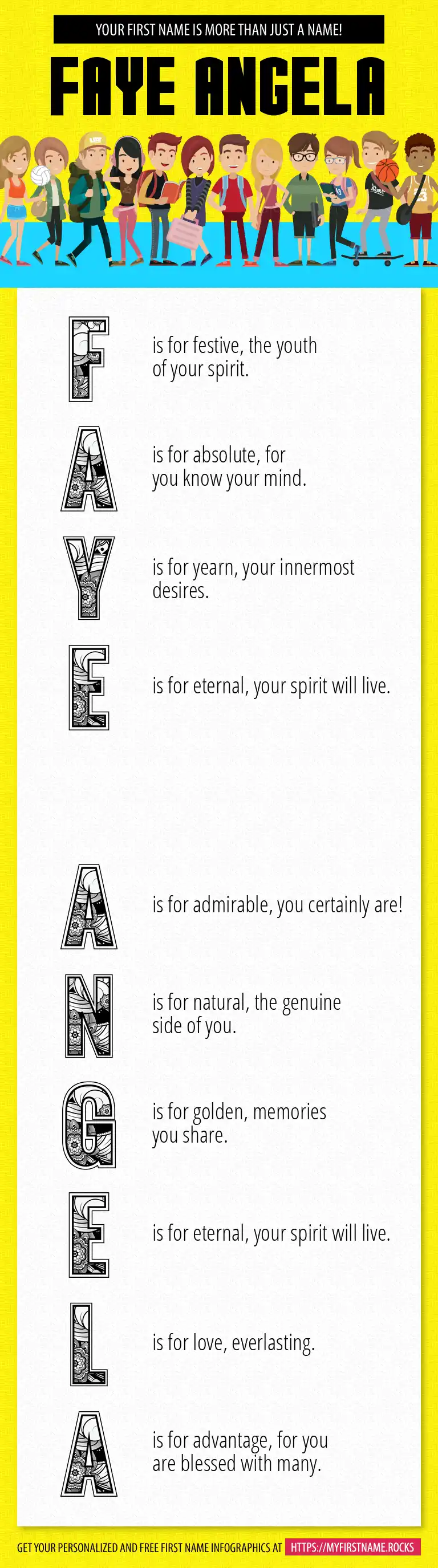 YOUR FIRST NAME IS MORE THAN JUST A NAME!

FAYE ANGELA

F is for festive, the youth of your spirit.

A is for absolute, for you know your mind.

Y is for yearn, your innermost desires.

E is for eternal, your spirit will live.

A is for admirable, you certainly are!

N is for natural, the genuine side of you.

G is for golden, memories you share.

E is for eternal, your spirit will live.

L is for love, everlasting.

A is for advantage, for you are blessed with many.

GET YOUR PERSONALIZED AND FREE FIRST NAME INFOGRAPHICS AT HTTPS://MYFIRSTNAME.ROCKS