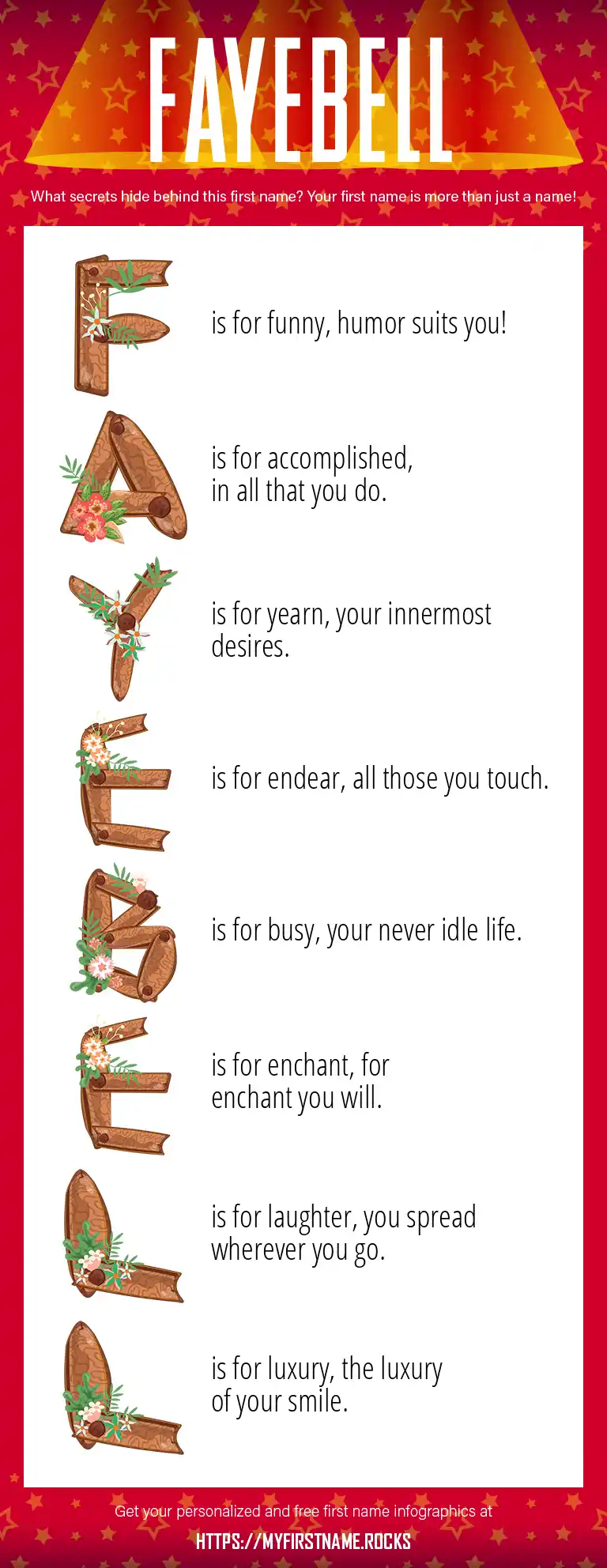 FAYEBELL

What secrets hide behind this first name? Your first name is more than just a name!

F is for funny, humor suits you!

A is for accomplished, in all that you do.

Y is for yearn, your innermost desires.

E is for endear, all those you touch.

B is for busy, your never idle life.

E is for enchant, for enchant you will.

L is for laughter, you spread wherever you go.

L is for luxury, the luxury of your smile.

Get your personalized and free first name infographics at

HTTPS://MYFIRSTNAME.ROCKS