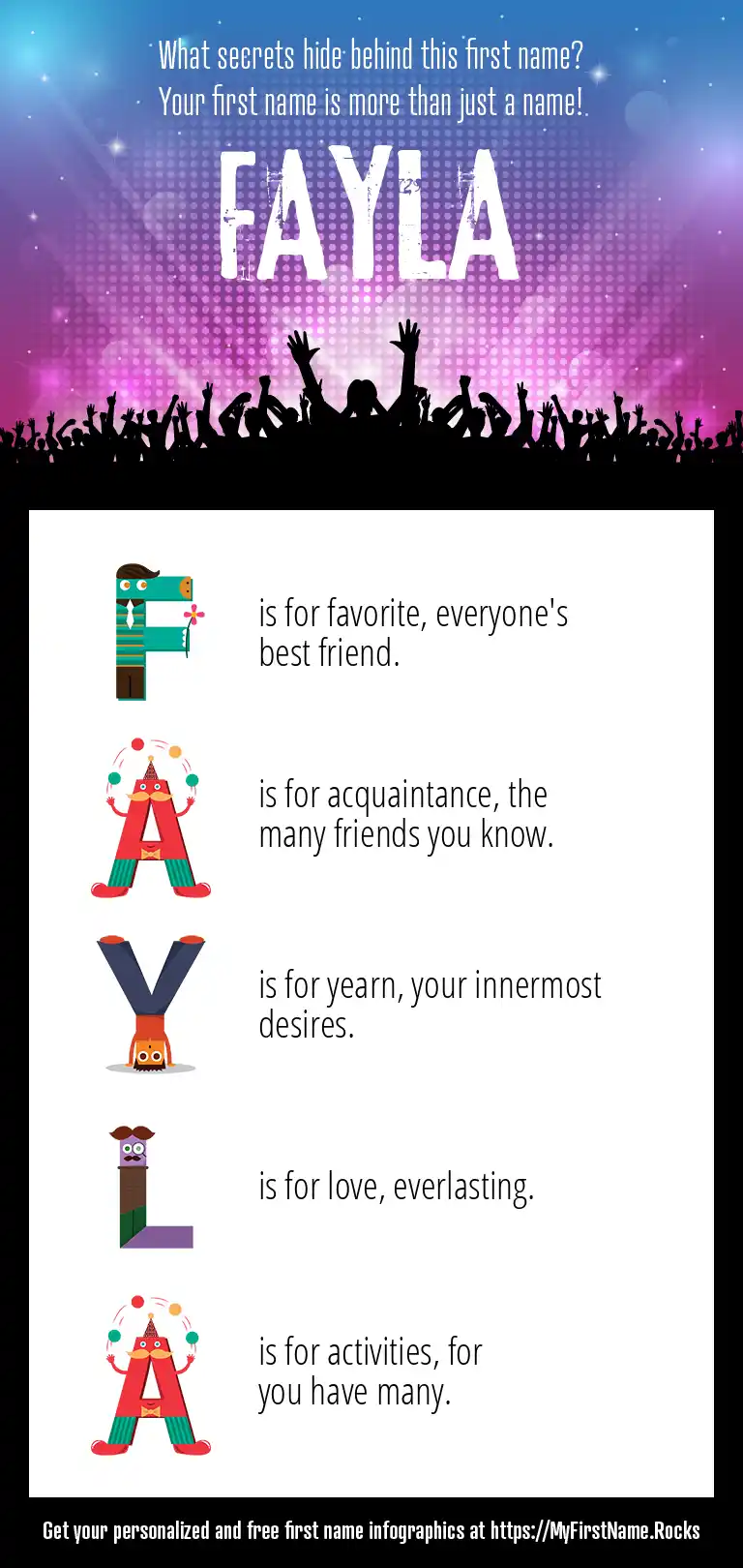 What secrets hide behind this first name?
Your first name is more than just a name!

FAYLA

F is for favorite, everyone's best friend.

A is for acquaintance, the many friends you know.

Y is for yearn, your innermost desires.

L is for love, everlasting.

A is for activities, for you have many.

Get your personalized and free first name infographics at https://MyFirstName.Rocks