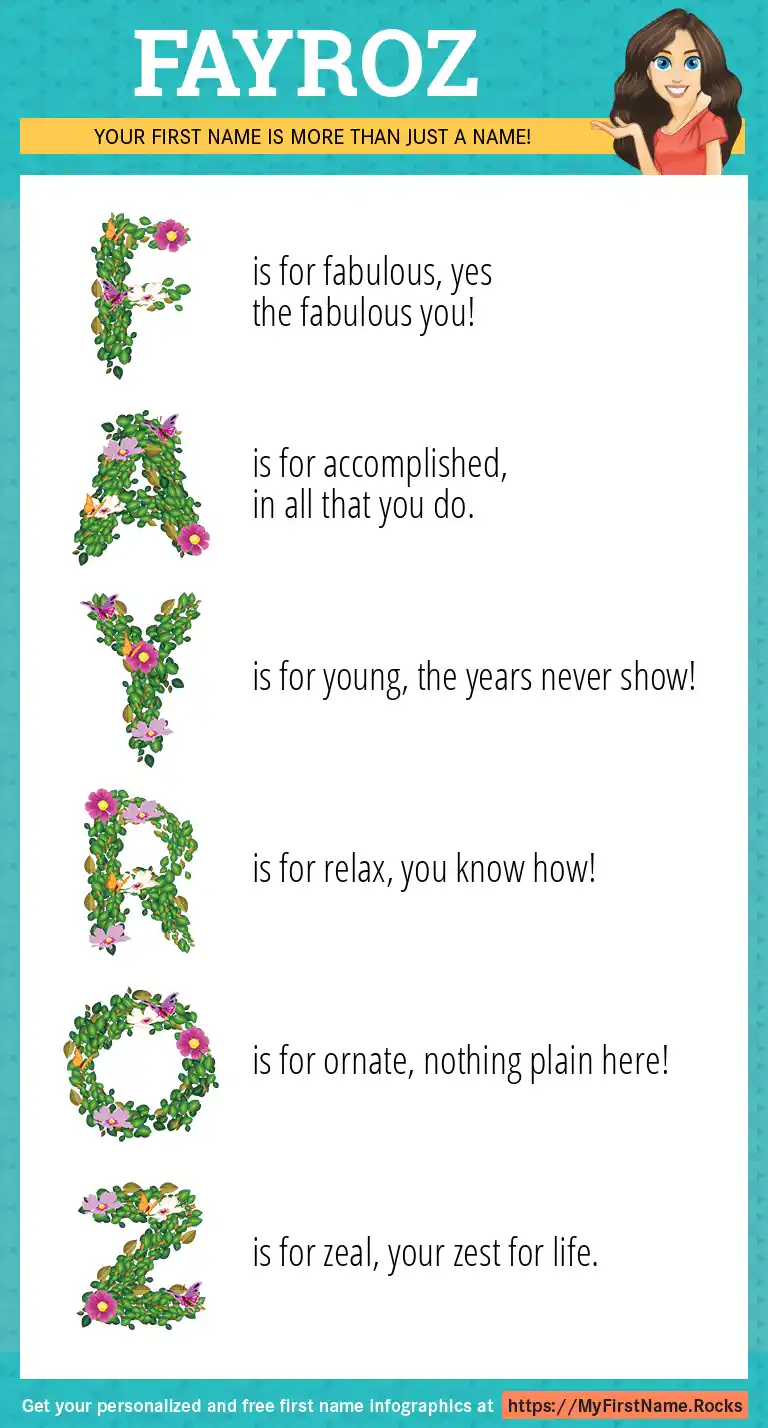 FAYROZ

YOUR FIRST NAME IS MORE THAN JUST A NAME!

F is for fabulous, yes the fabulous you!

A is for accomplished, in all that you do.

Y is for young, the years never show!

R is for relax, you know how!

O is for ornate, nothing plain here!

Z is for zeal, your zest for life.

Get your personalized and free first name infographics at https://MyFirstName.Rocks