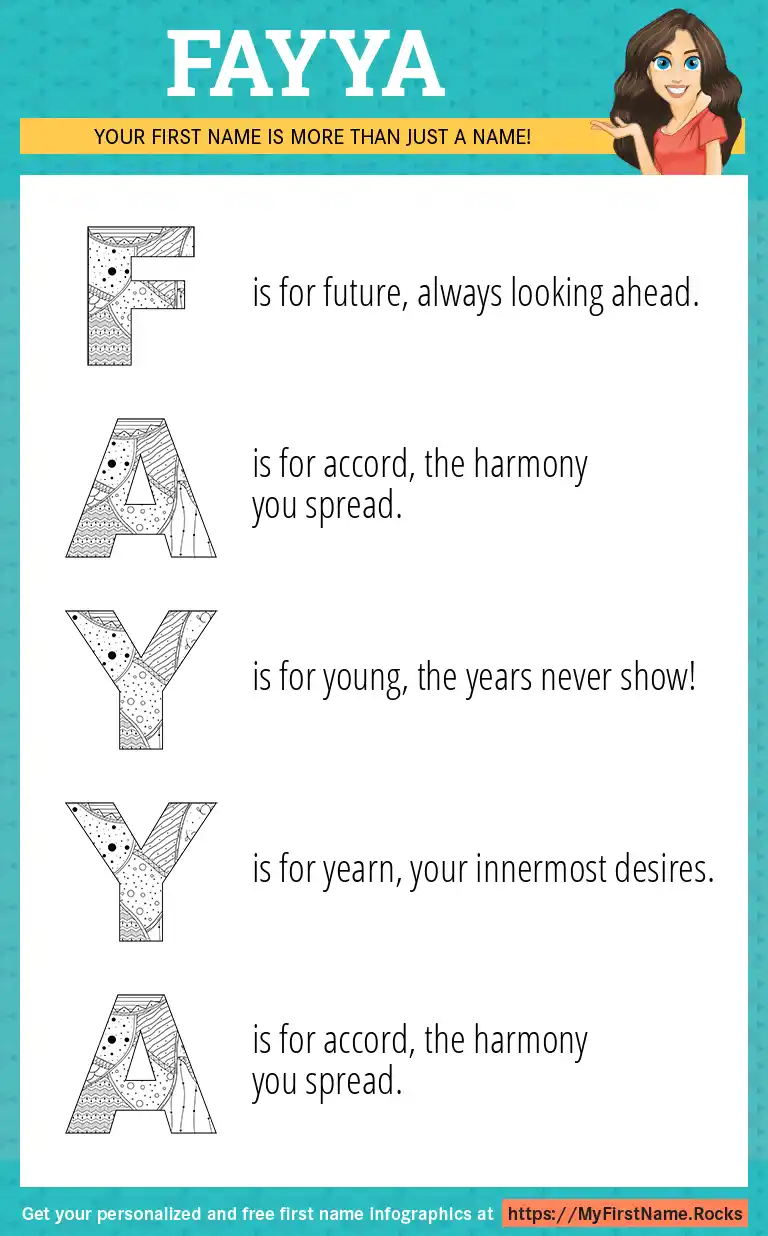 FAYYA

YOUR FIRST NAME IS MORE THAN JUST A NAME!

F is for future, always looking ahead.

A is for accord, the harmony you spread.

Y is for young, the years never show!

Y is for yearn, your innermost desires.

A is for accord, the harmony you spread.

Get your personalized and free first name infographics at https://MyFirstName.Rocks