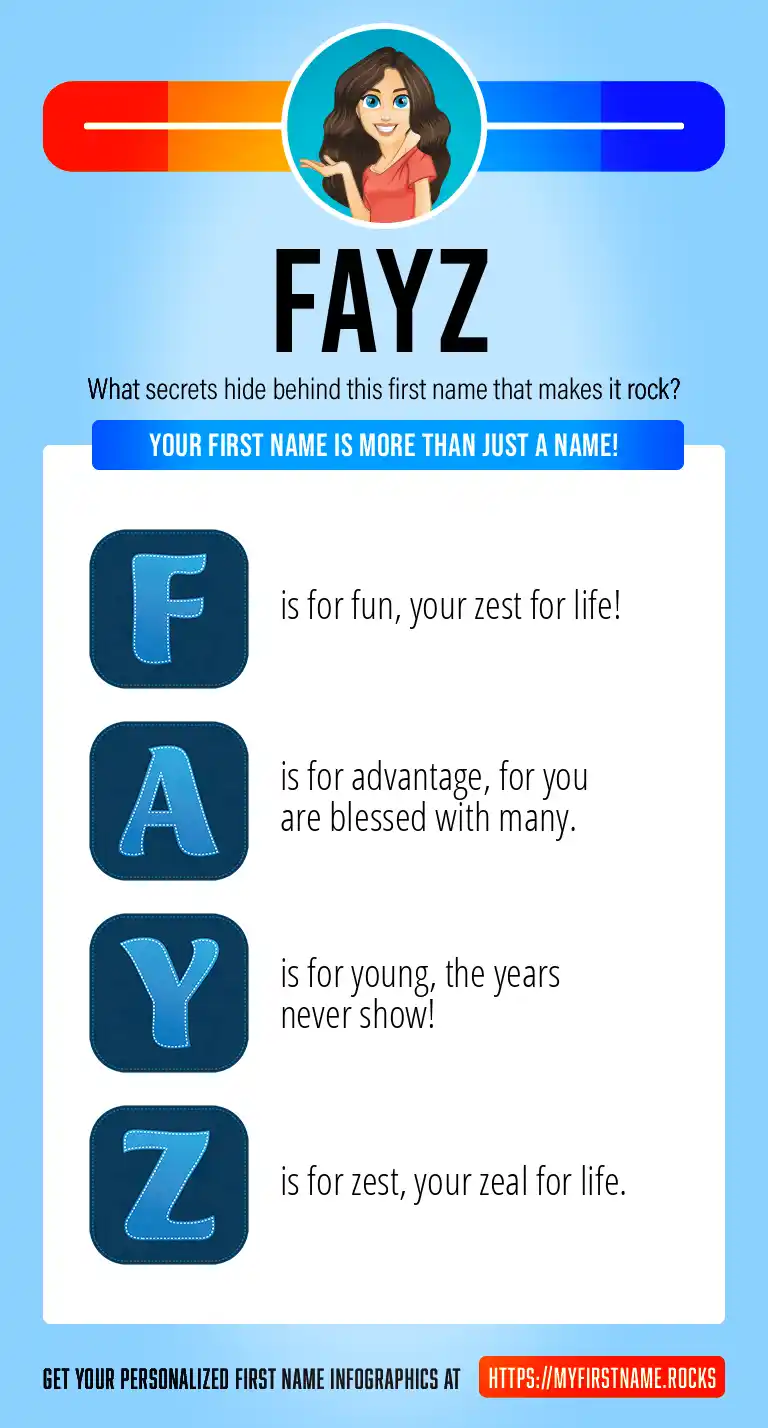 FAYZ

What secrets hide behind this first name that makes it rock?

YOUR FIRST NAME IS MORE THAN JUST A NAME!

F is for fun, your zest for life!

A is for advantage, for you are blessed with many.

Y is for young, the years never show!

Z is for zest, your zeal for life.

GET YOUR PERSONALIZED FIRST NAME INFOGRAPHICS AT HTTPS://MYFIRSTNAME.ROCKS