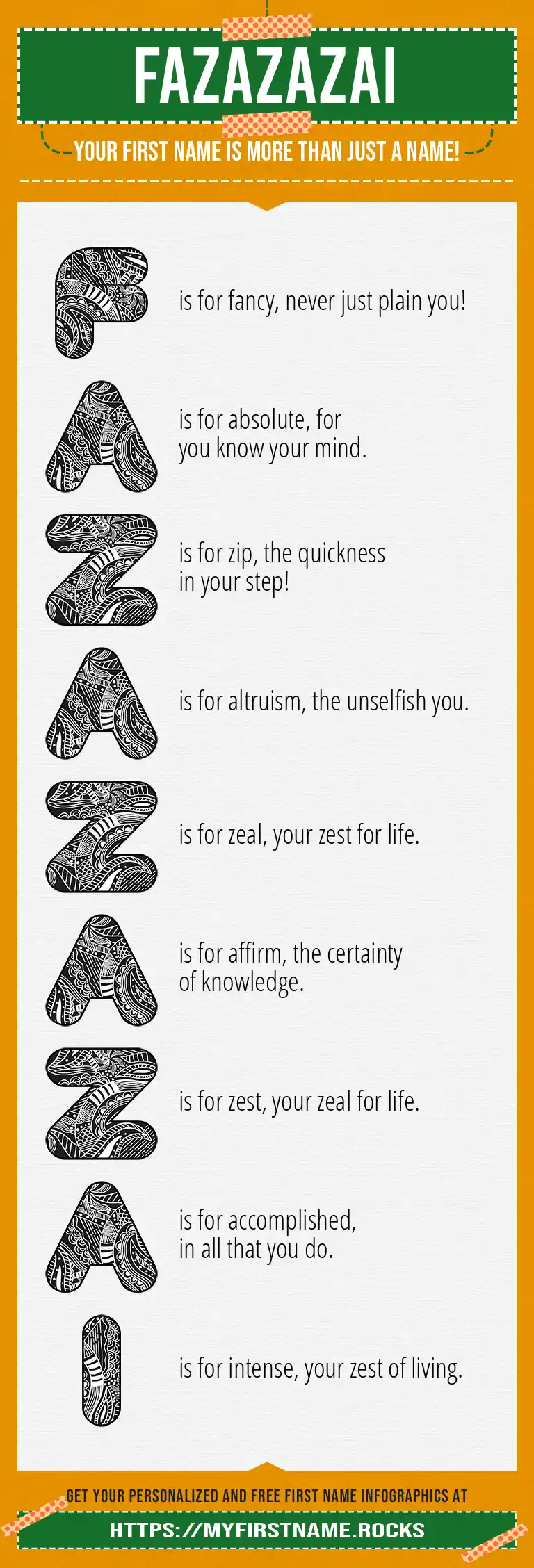 FAZAZAZAI

YOUR FIRST NAME IS MORE THAN JUST A NAME!

F is for fancy, never just plain you!

A is for absolute, for you know your mind.

Z is for zip, the quickness in your step!

A is for altruism, the unselfish you.

Z is for zeal, your zest for life.

A is for affirm, the certainty of knowledge.

Z is for zest, your zeal for life.

A is for accomplished, in all that you do.

I is for intense, your zest of living.

GET YOUR PERSONALIZED AND FREE FIRST NAME INFOGRAPHICS AT

HTTPS://MYFIRSTNAME.ROCKS