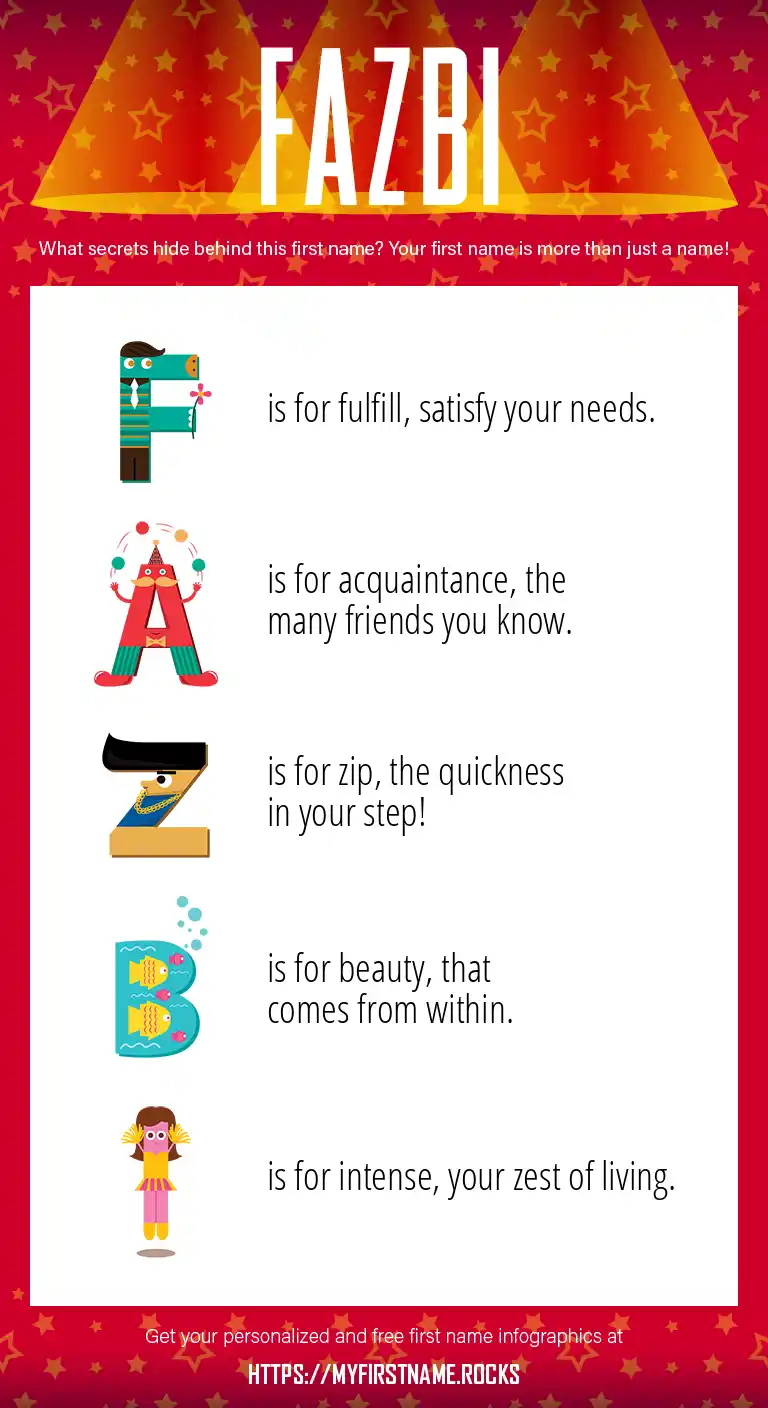 FAZBI

What secrets hide behind this first name? Your first name is more than just a name!

F is for fulfill, satisfy your needs.

A is for acquaintance, the many friends you know.

Z is for zip, the quickness in your step!

B is for beauty, that comes from within.

I is for intense, your zest of living.

Get your personalized and free first name infographics at

HTTPS://MYFIRSTNAME.ROCKS