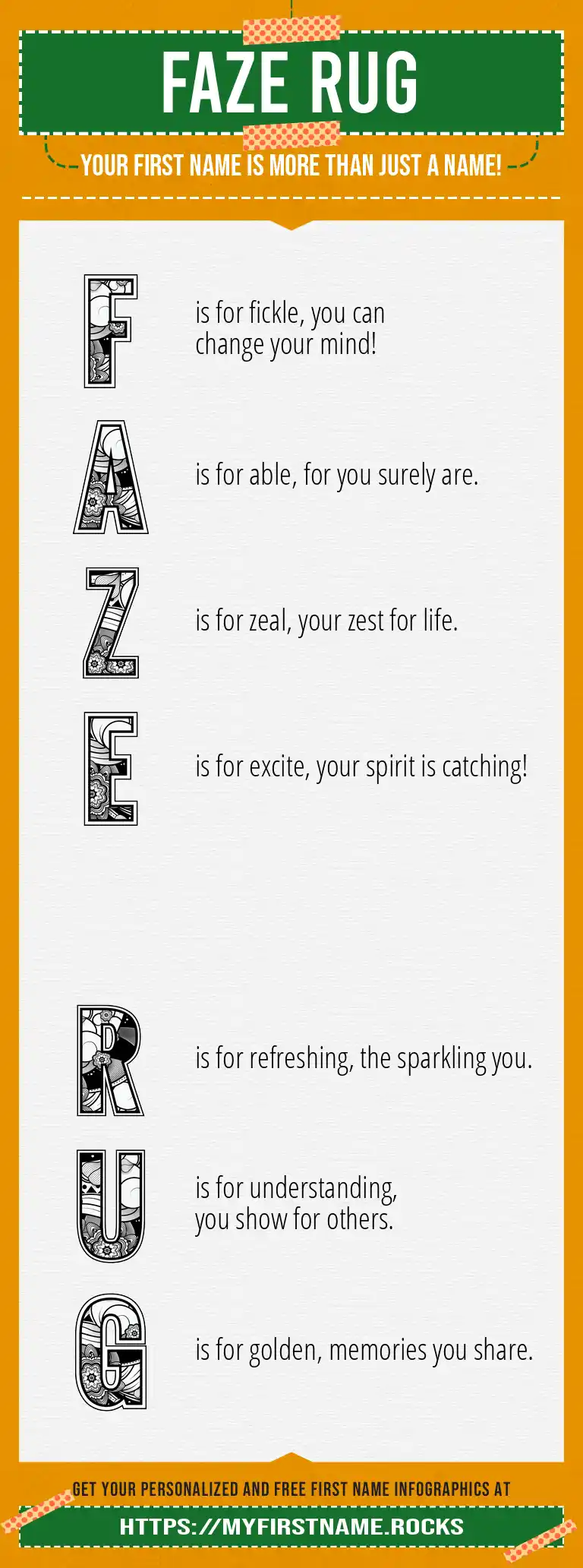 FAZE RUG

YOUR FIRST NAME IS MORE THAN JUST A NAME!

F is for fickle, you can change your mind!

A is for able, for you surely are.

Z is for zeal, your zest for life.

E is for excite, your spirit is catching!

R is for refreshing, the sparkling you.

U is for understanding, you show for others.

G is for golden, memories you share.

GET YOUR PERSONALIZED AND FREE FIRST NAME INFOGRAPHICS AT

HTTPS://MYFIRSTNAME.ROCKS