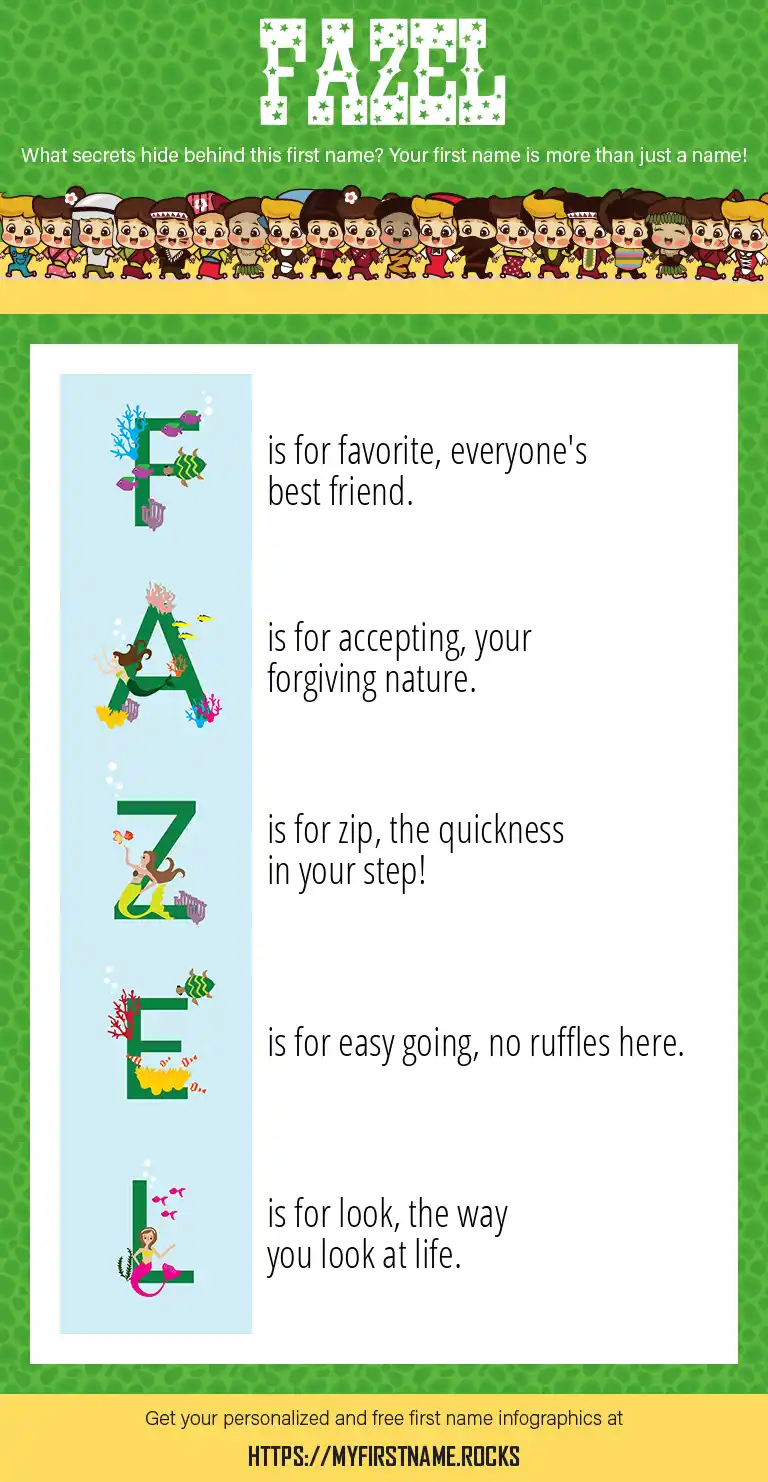 FAZEL

What secrets hide behind this first name? Your first name is more than just a name!

F is for favorite, everyone's best friend.

A is for accepting, your forgiving nature.

Z is for zip, the quickness in your step!

E is for easy going, no ruffles here.

L is for look, the way you look at life.

Get your personalized and free first name infographics at

HTTPS://MYFIRSTNAME.ROCKS