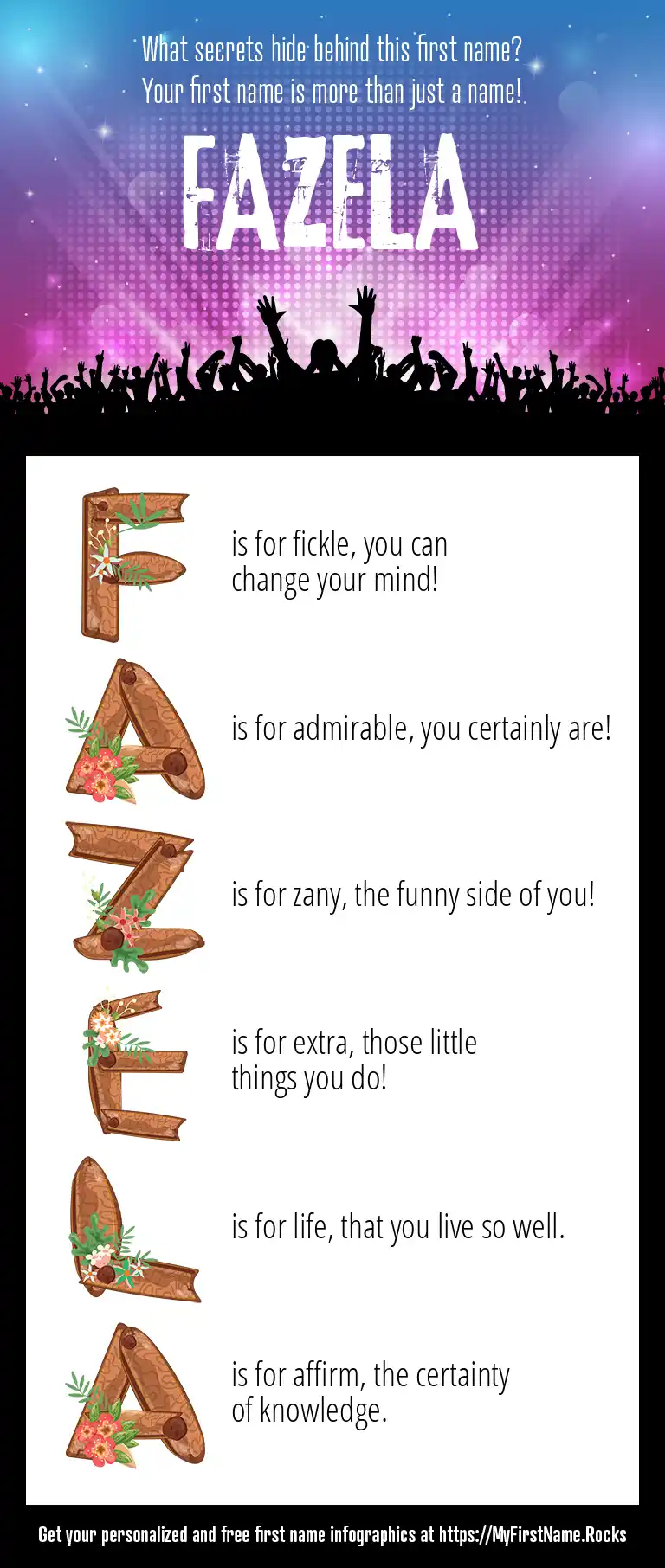 What secrets hide behind this first name?
Your first name is more than just a name!

FAZELA

F is for fickle, you can change your mind!

A is for admirable, you certainly are!

Z is for zany, the funny side of you!

E is for extra, those little things you do!

L is for life, that you live so well.

A is for affirm, the certainty of knowledge.

Get your personalized and free first name infographics at https://MyFirstName.Rocks