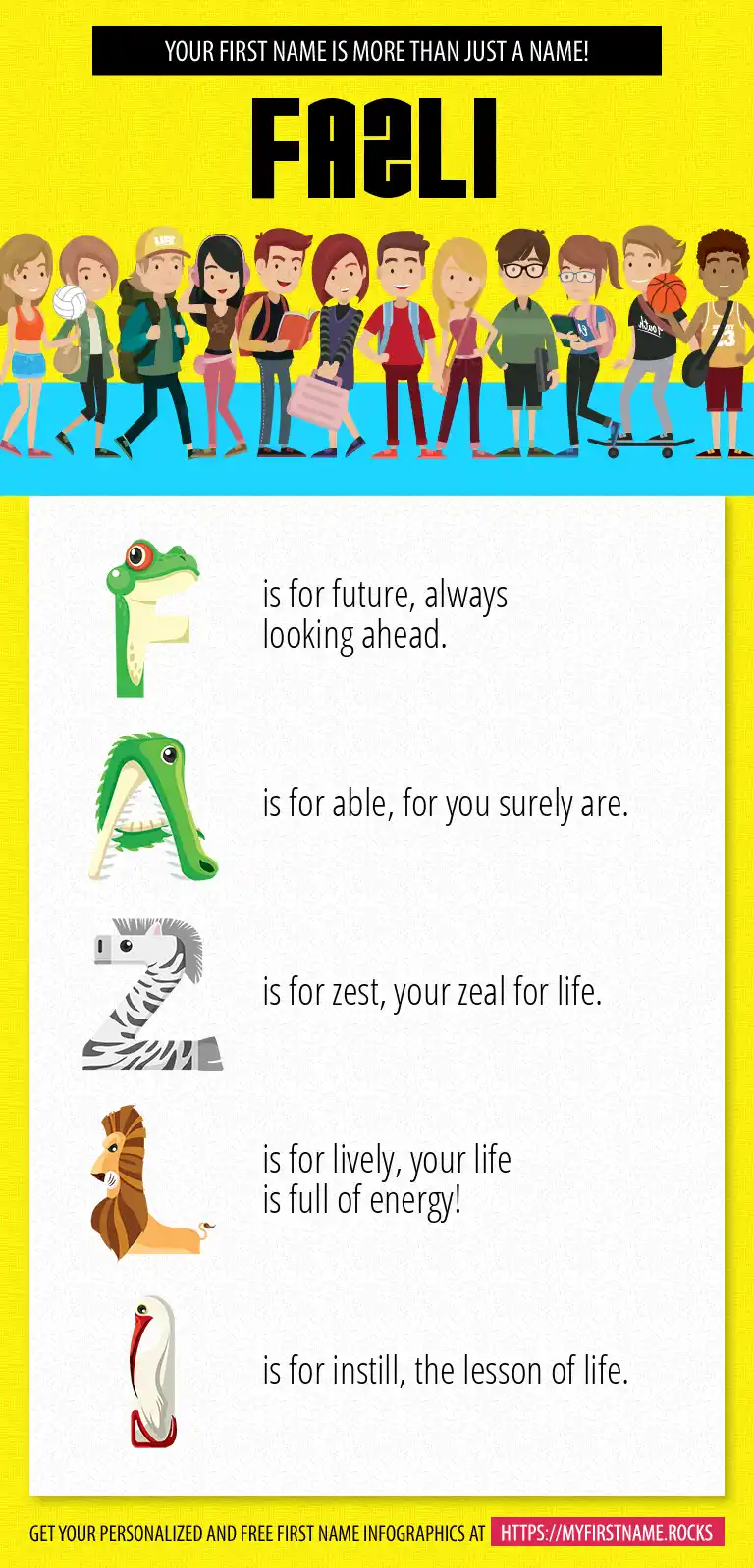 YOUR FIRST NAME IS MORE THAN JUST A NAME!

FAZLI

F is for future, always looking ahead.

A is for able, for you surely are.

Z is for zest, your zeal for life.

L is for lively, your life is full of energy!

I is for instill, the lesson of life.

GET YOUR PERSONALIZED AND FREE FIRST NAME INFOGRAPHICS AT HTTPS://MYFIRSTNAME.ROCKS