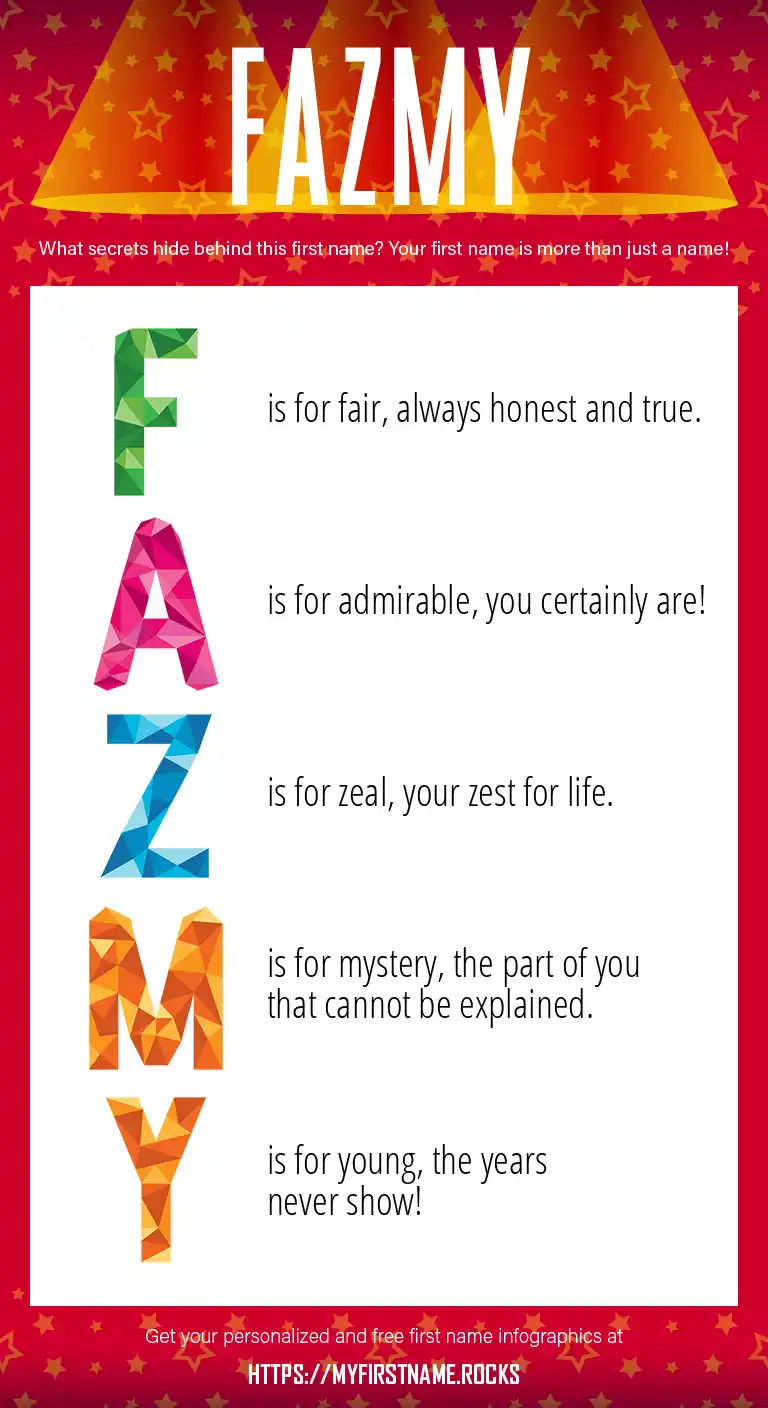 FAZMY

What secrets hide behind this first name? Your first name is more than just a name!

F is for fair, always honest and true.

A is for admirable, you certainly are!

Z is for zeal, your zest for life.

M is for mystery, the part of you that cannot be explained.

Y is for young, the years never show!

Get your personalized and free first name infographics at

HTTPS://MYFIRSTNAME.ROCKS