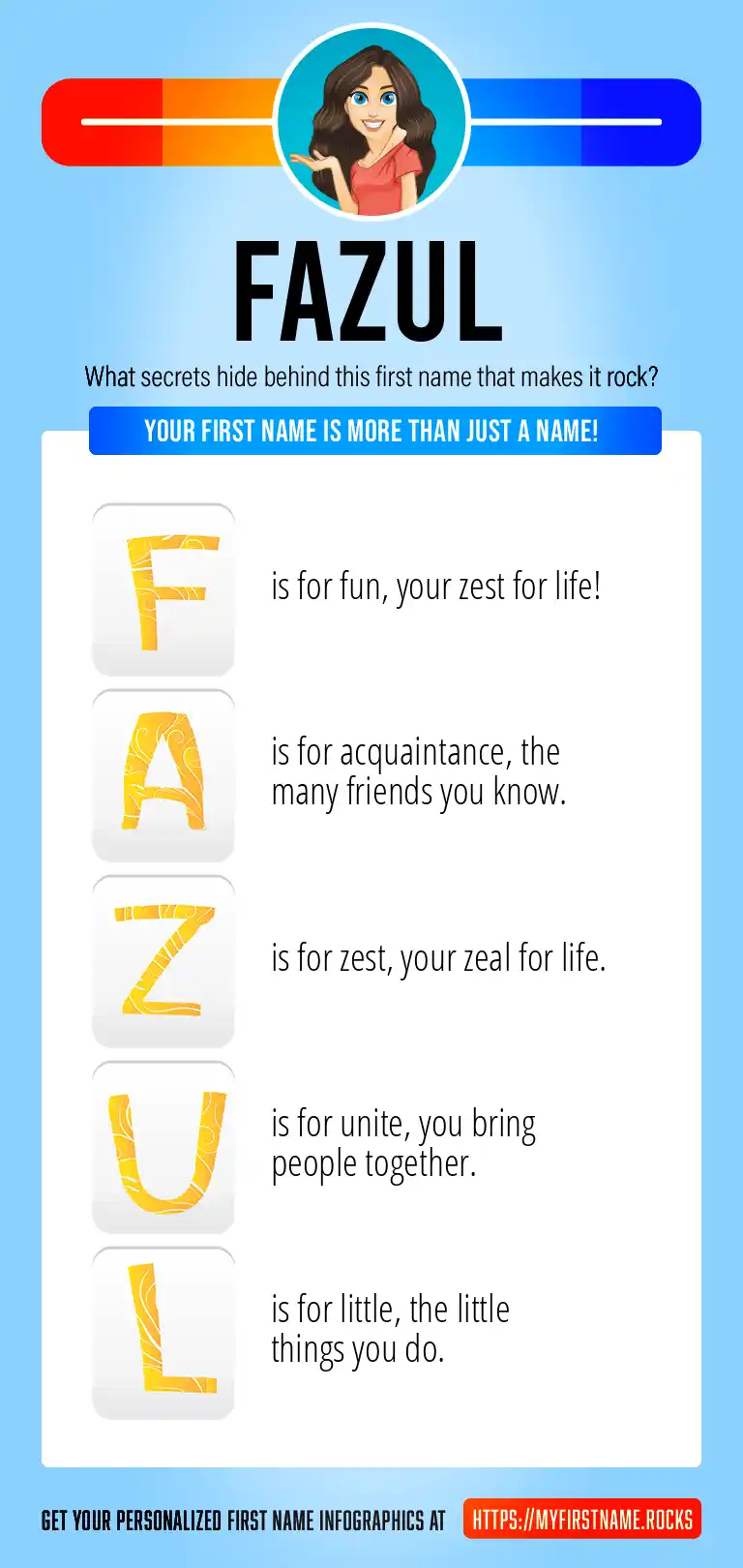 FAZUL

What secrets hide behind this first name that makes it rock?

YOUR FIRST NAME IS MORE THAN JUST A NAME!

F is for fun, your zest for life!

A is for acquaintance, the many friends you know.

Z is for zest, your zeal for life.

U is for unite, you bring people together.

L is for little, the little things you do.

GET YOUR PERSONALIZED FIRST NAME INFOGRAPHICS AT HTTPS://MYFIRSTNAME.ROCKS